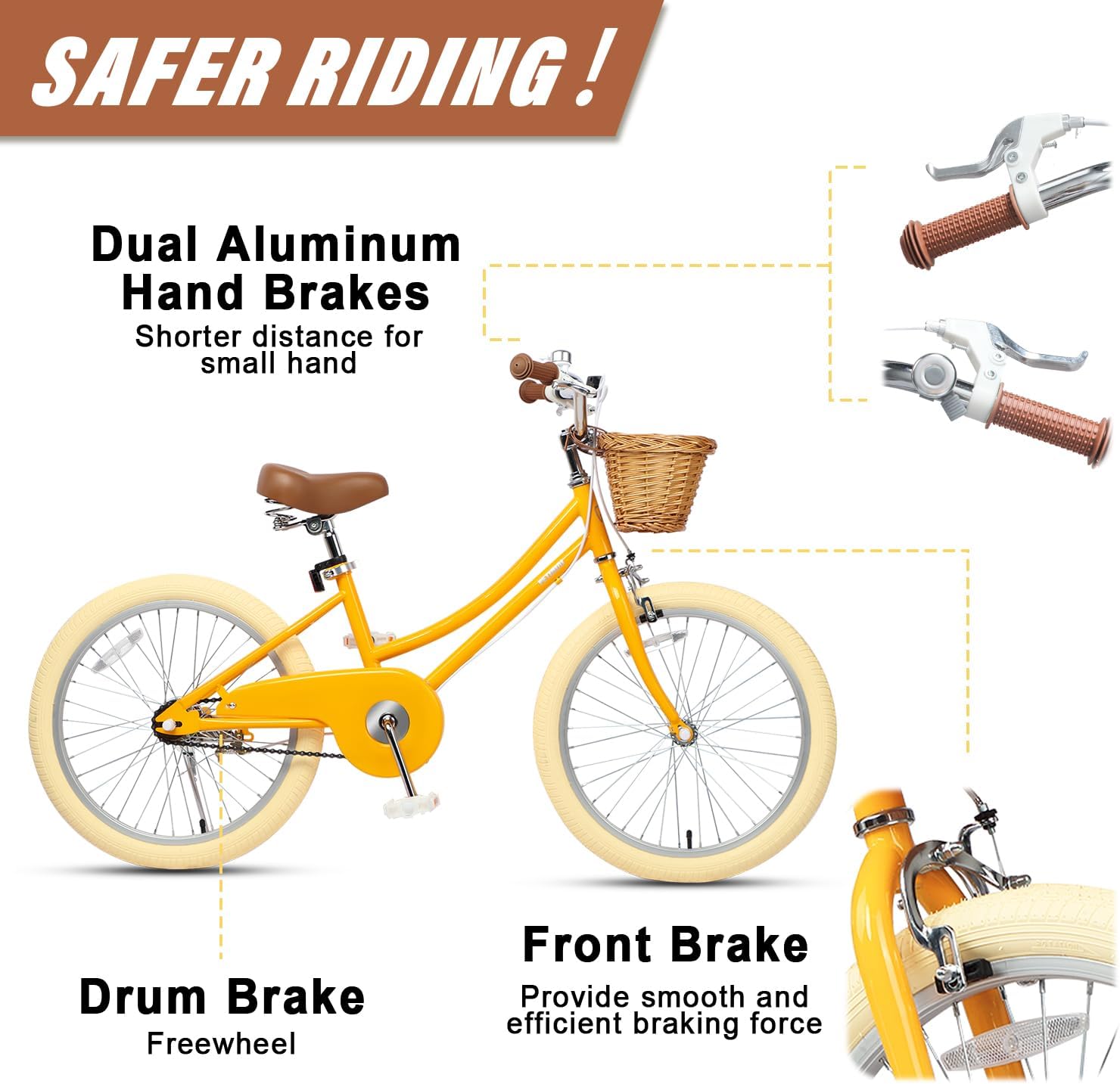 SAFER RIDING !

Dual Aluminum Hand Brakes
Shorter distance for small hand

Drum Brake
Freewheel

Front Brake
Provide smooth and efficient braking force