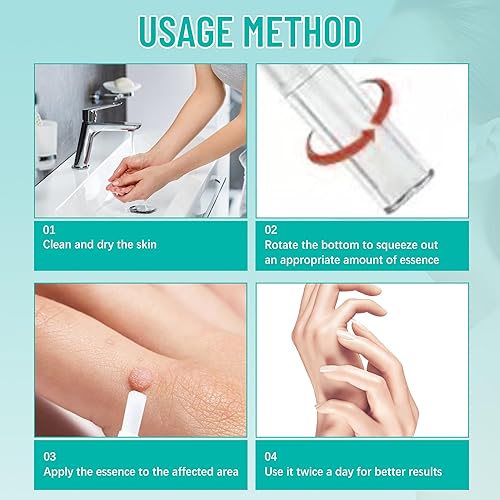 USAGE METHOD

01
Clean and dry the skin

02
Rotate the bottom to squeeze out an appropriate amount of essence

03
Apply the essence to the affected area

04
Use it twice a day for better results