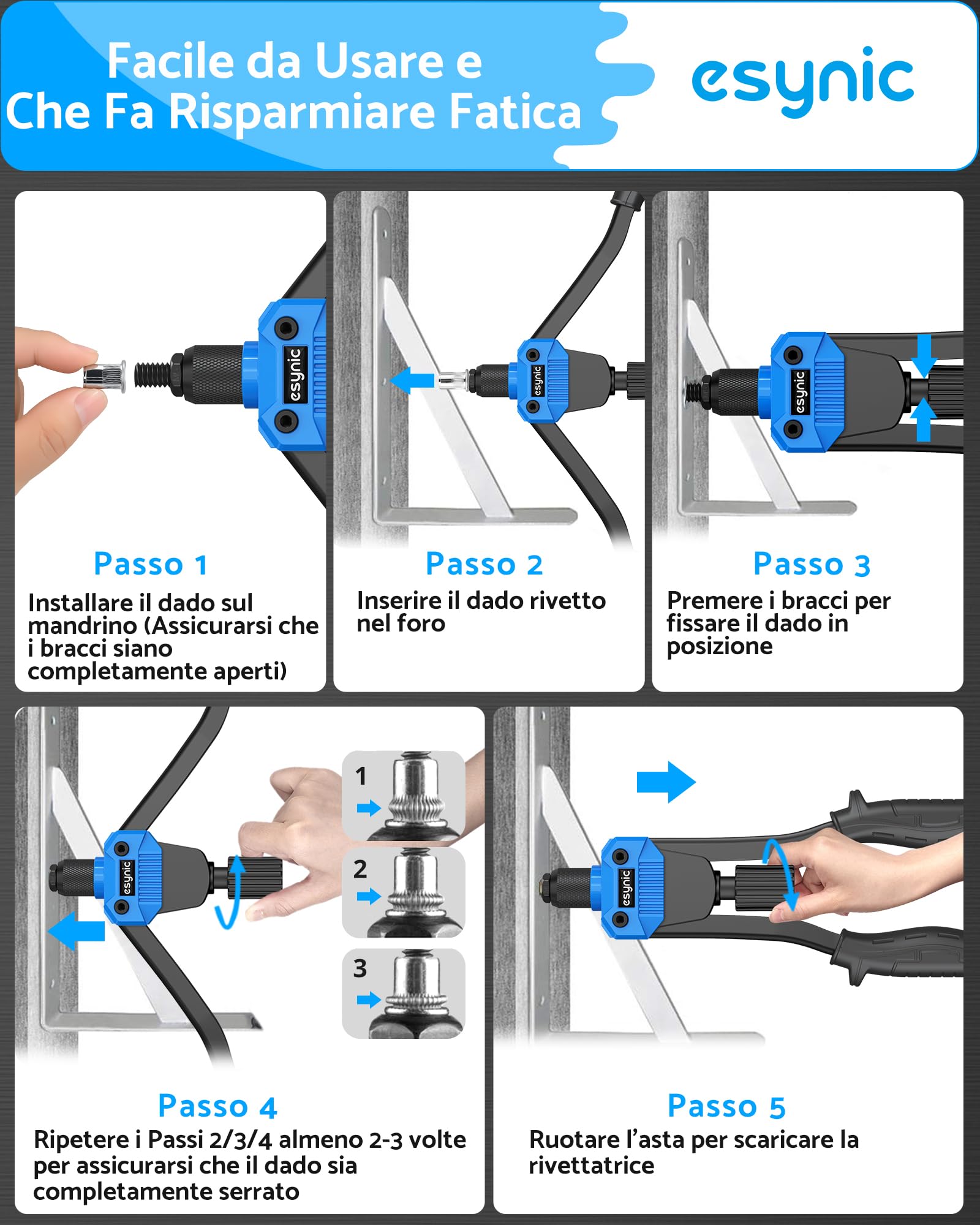 Facile da Usare e Che Fa Risparmiare Fatica

esynic

esynic

Passo 1
Installare il dado sul mandrino (Assicurarsi che i bracci siano completamente aperti)

esynic

Passo 2
Inserire il dado rivetto nel foro

esynic

Passo 3
Premere i bracci per fissare il dado in posizione

esynic

1

2

3

Passo 4
Ripetere i Passi 2/3/4 almeno 2-3 volte per assicurarsi che il dado sia completamente serrato

esynic

Passo 5
Ruotare l'asta per scaricare la rivettatrice