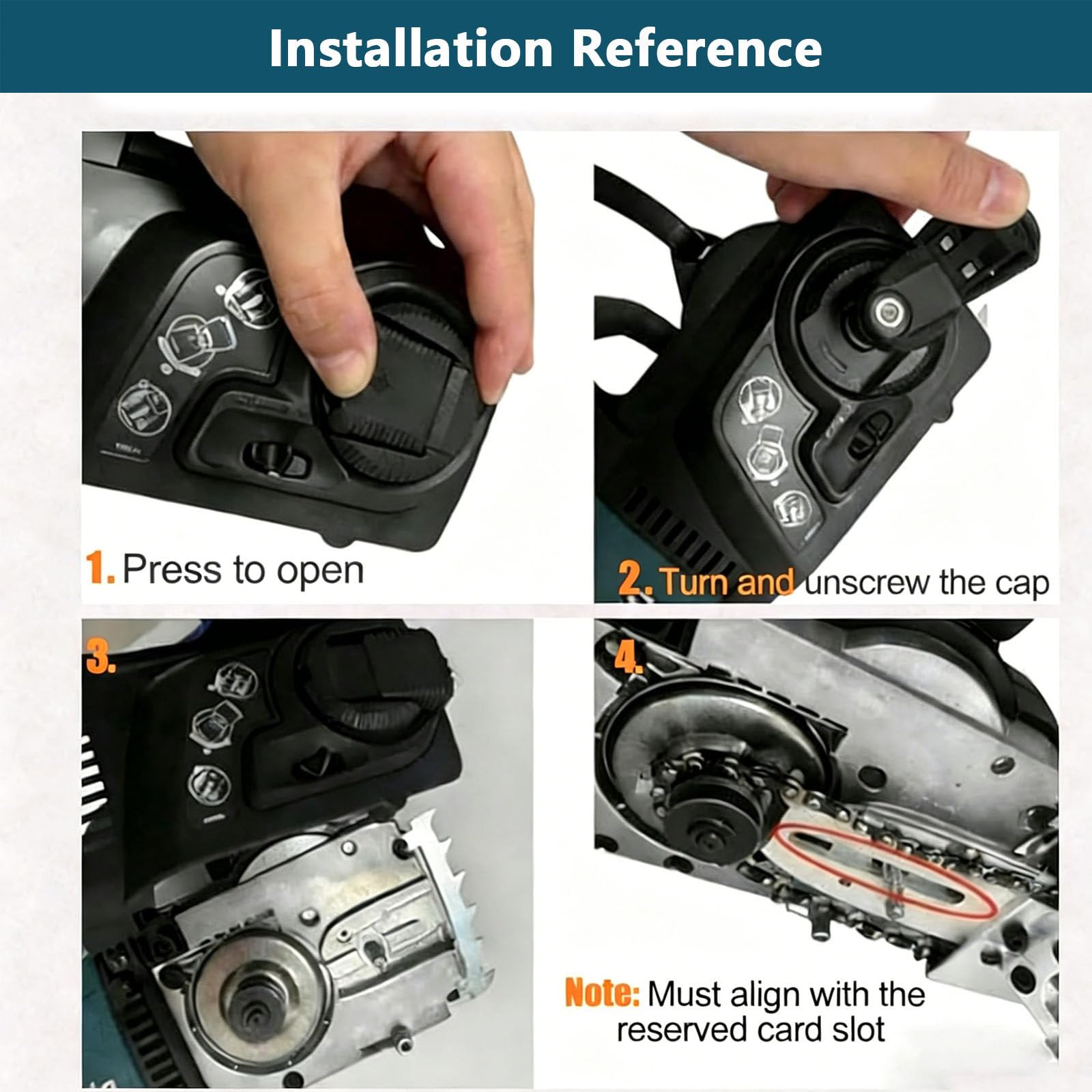 Installation Reference

1. Press to open

2. Turn and unscrew the cap

3.

4.

Note: Must align with the reserved card slot