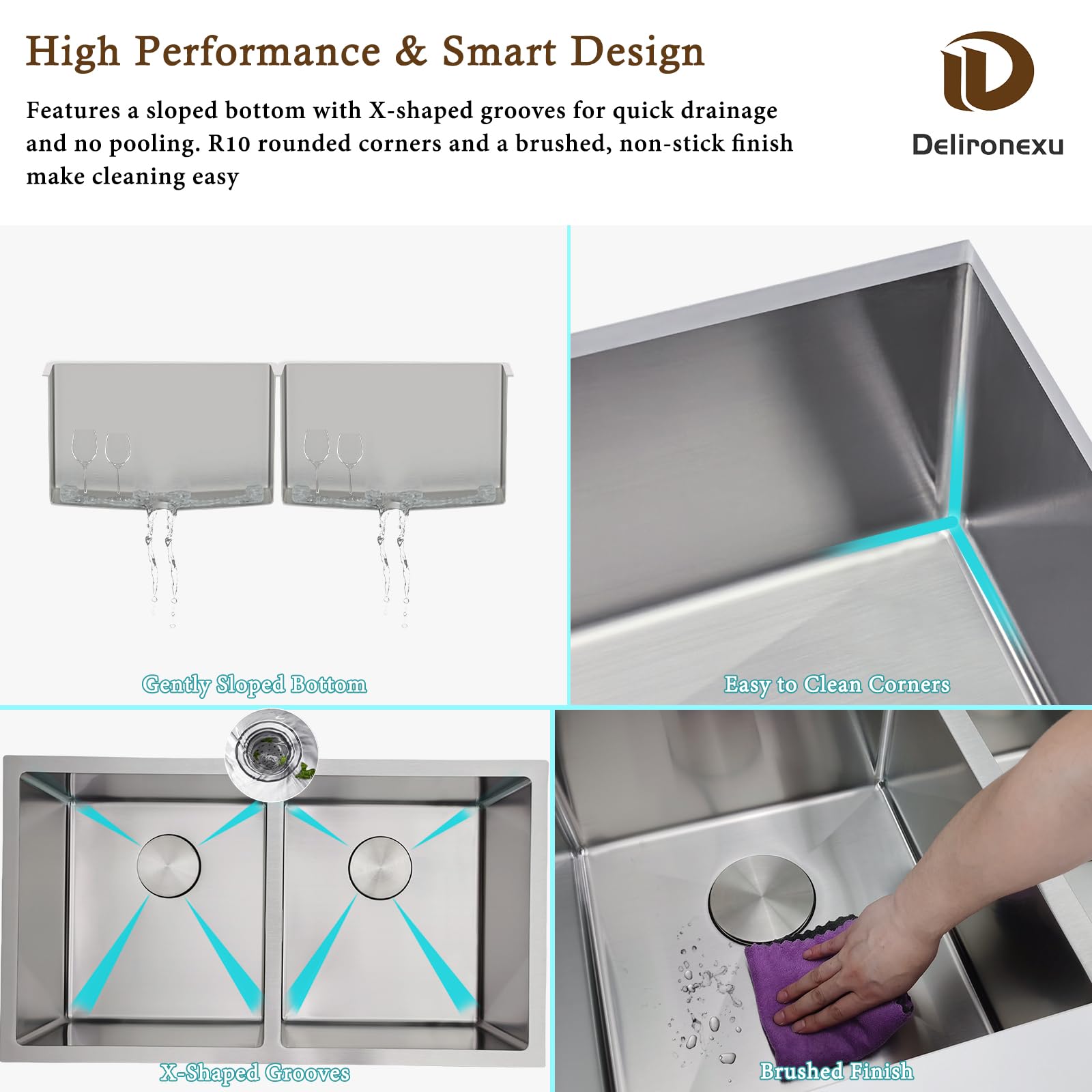 High Performance & Smart Design

Features a sloped bottom with X-shaped grooves for quick drainage and no pooling. R10 rounded corners and a brushed, non-stick finish make cleaning easy

Delironexu

Gently Sloped Bottom

Easy to Clean Corners

X-Shaped Grooves

Brushed Finish