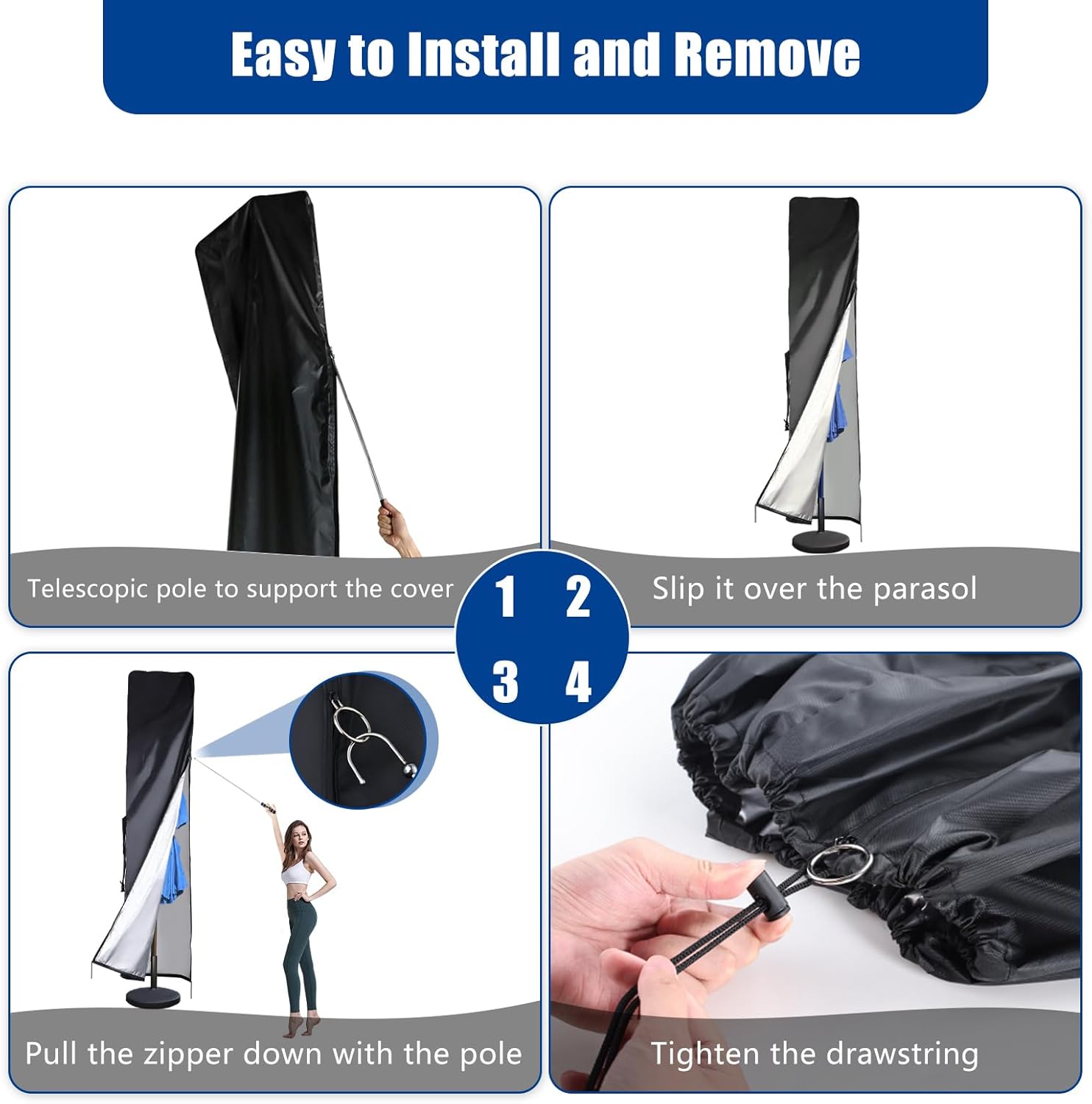 Easy to Install and Remove

Telescopic pole to support the cover

1 2

Slip it over the parasol

3 4

Pull the zipper down with the pole

Tighten the drawstring