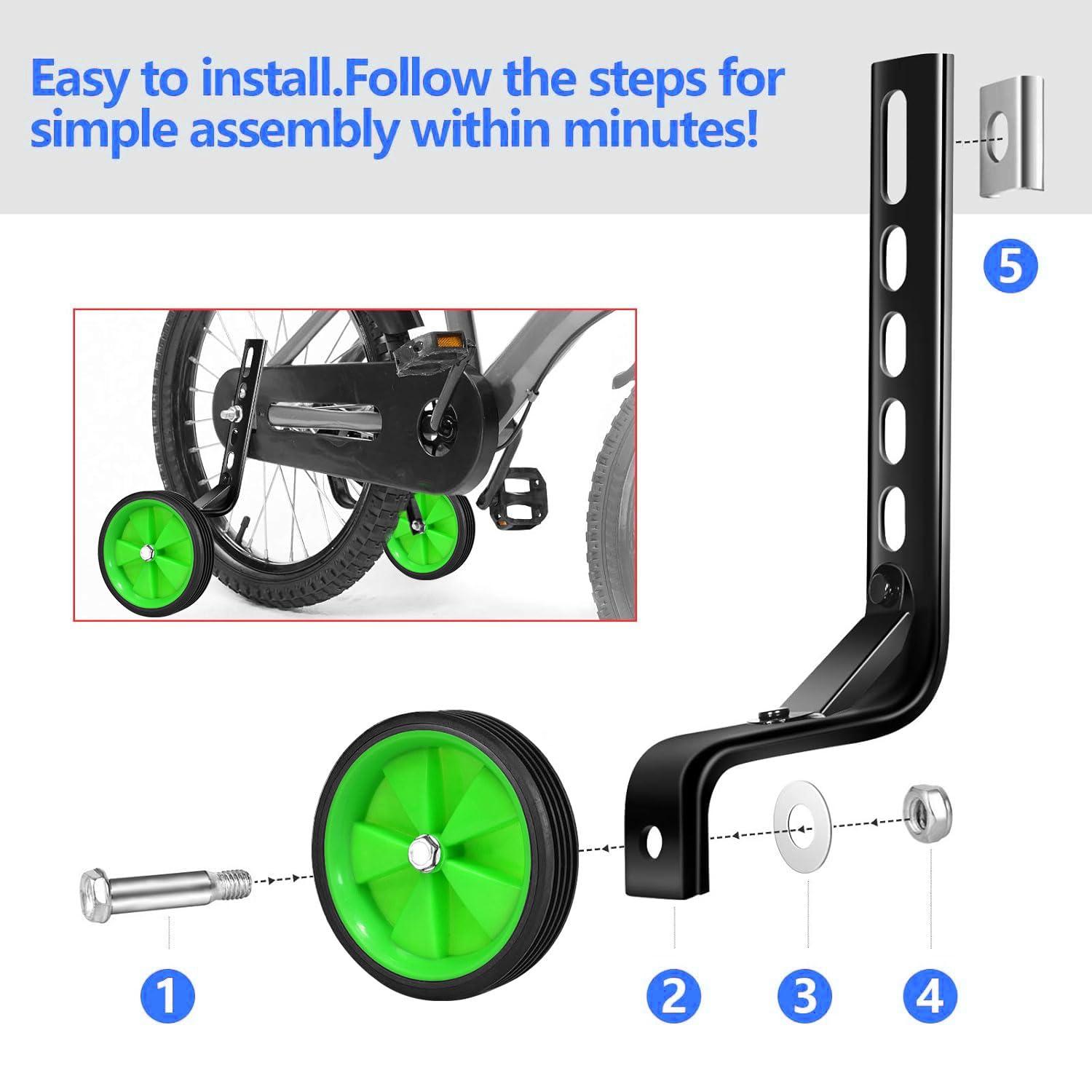 Easy to install.Follow the steps for simple assembly within minutes!

5

1

2

3

4