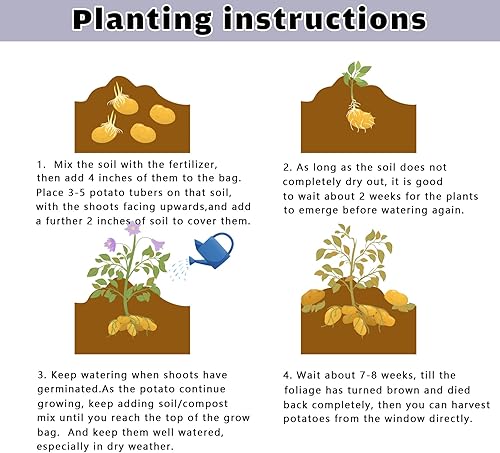 Planting instructions

1. Mix the soil with the fertilizer, then add 4 inches of them to the bag. Place 3-5 potato tubers on that soil, with the shoots facing upwards,and add a further 2 inches of soil to cover them.

2. As long as the soil does not completely dry out, it is good to wait about 2 weeks for the plants to emerge before watering again.

3. Keep watering when shoots have germinated.As the potato continue growing, keep adding soil/compost mix until you reach the top of the grow bag. And keep them well watered, especially in dry weather.

4. Wait about 7-8 weeks, till the foliage has turned brown and died back completely, then you can harvest potatoes from the window directly.