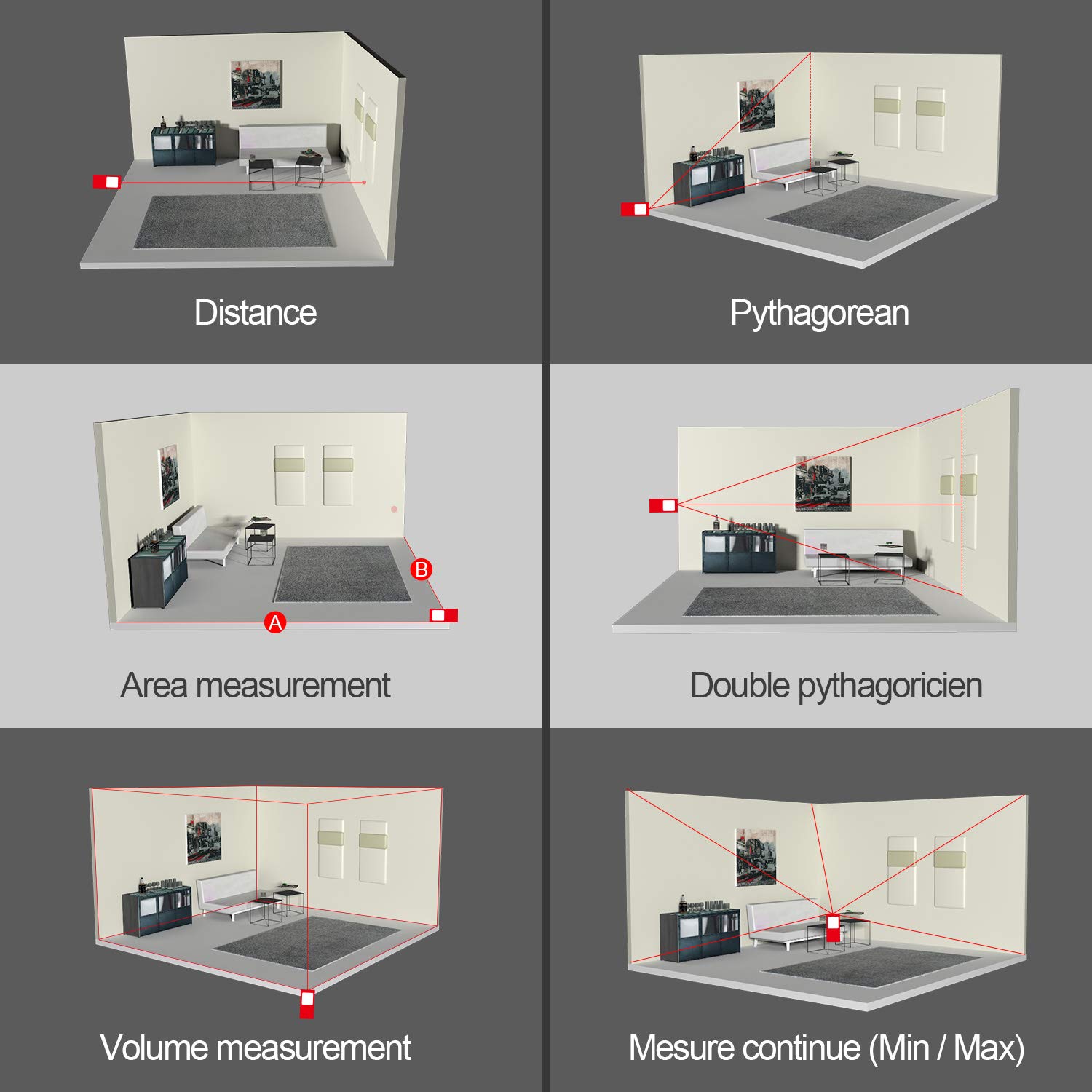 Distance

Pythagorean

B

A

Area measurement

Double pythagoricien

Volume measurement

Mesure continue (Min / Max)