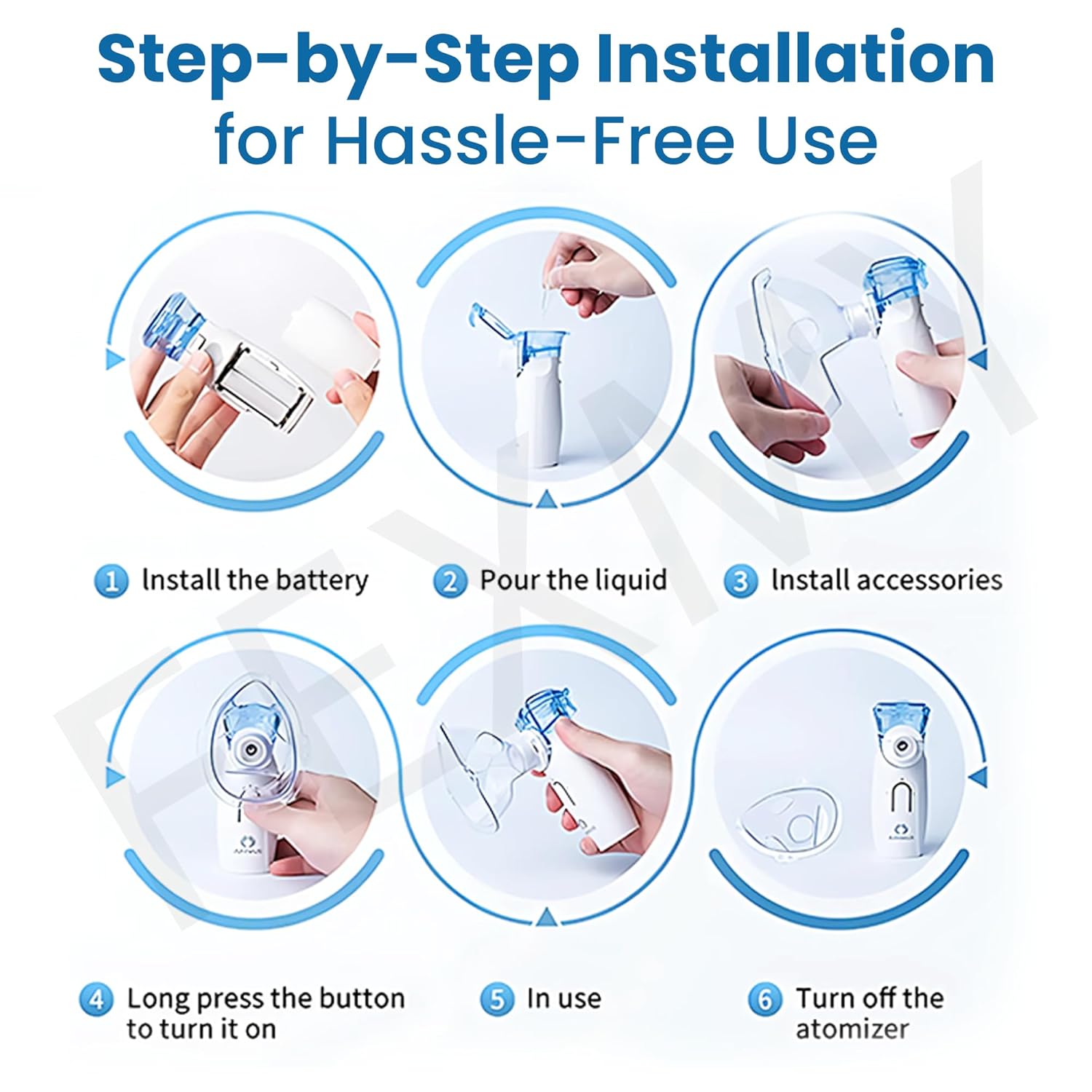 Step-by-Step Installation for Hassle-Free Use

1 Install the battery

2 Pour the liquid

3 Install accessories

4 Long press the button to turn it on

5 In use

6 Turn off the atomizer

FEXMY