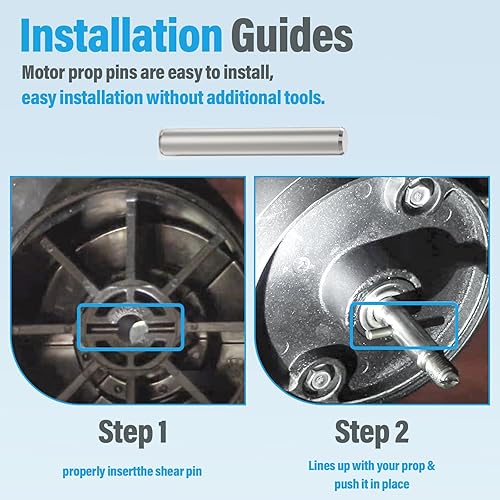 Installation Guides

Motor prop pins are easy to install, easy installation without additional tools.

Step 1

properly insertthe shear pin

Step 2

Lines up with your prop & push it in place