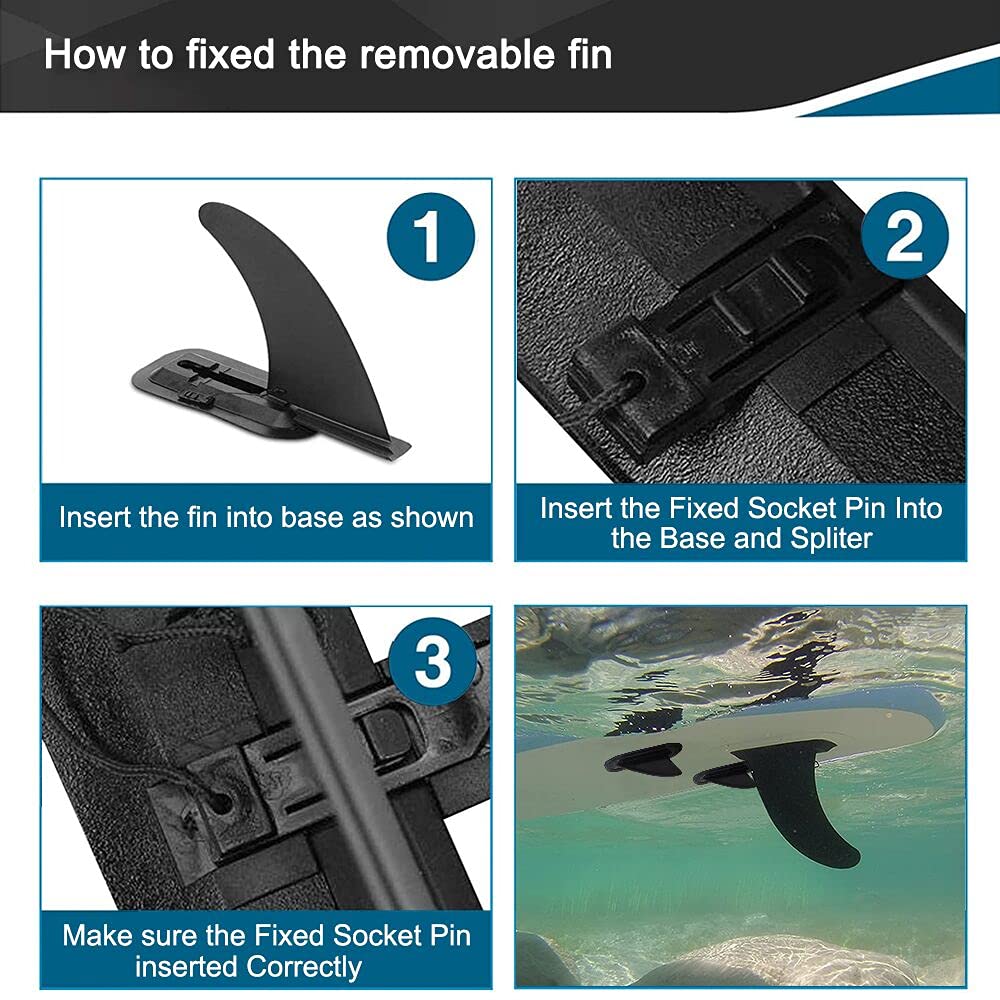 How to fixed the removable fin

1

Insert the fin into base as shown

2

Insert the Fixed Socket Pin Into the Base and Spliter

3

Make sure the Fixed Socket Pin inserted Correctly