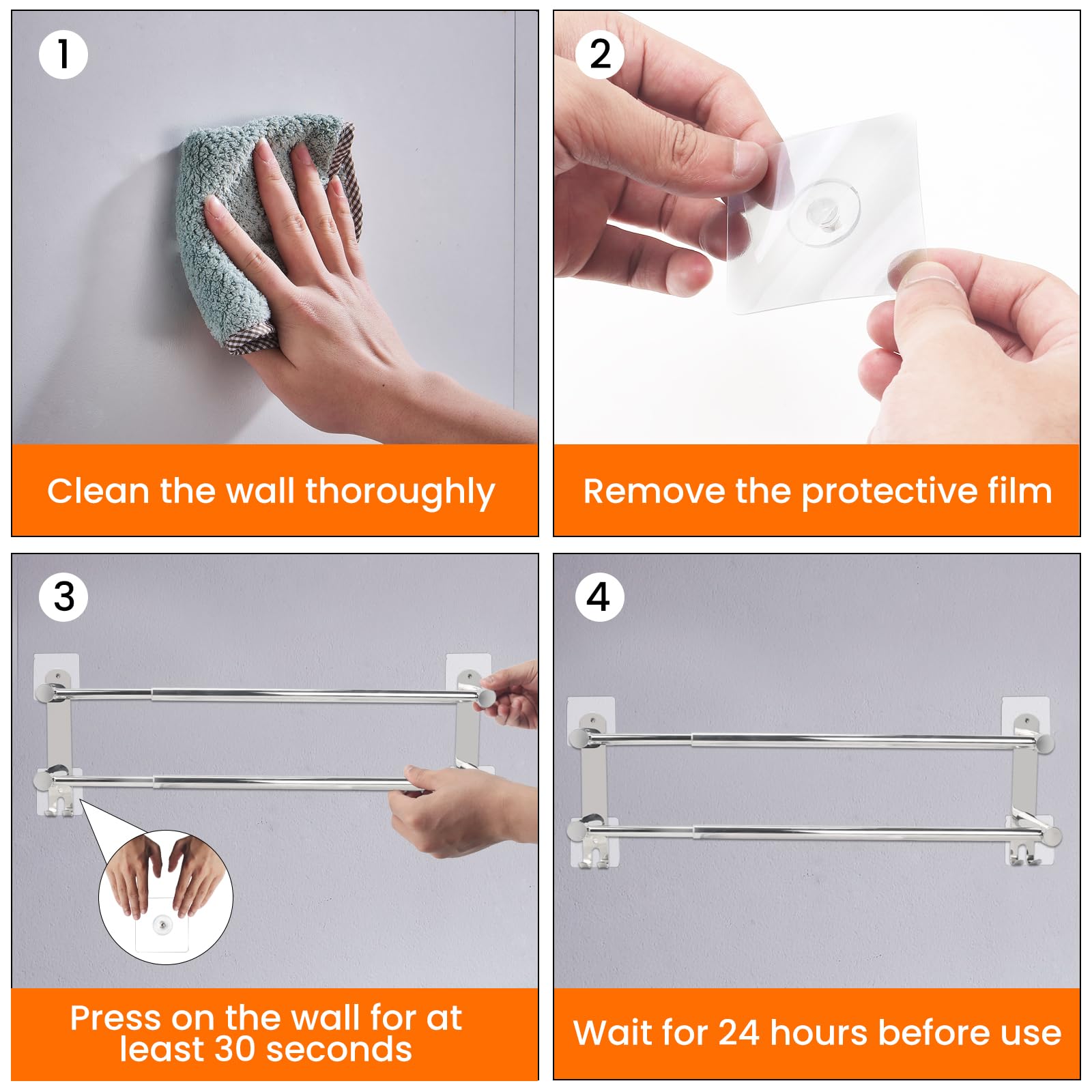 1

Clean the wall thoroughly

2

Remove the protective film

3

Press on the wall for at least 30 seconds

4

Wait for 24 hours before use