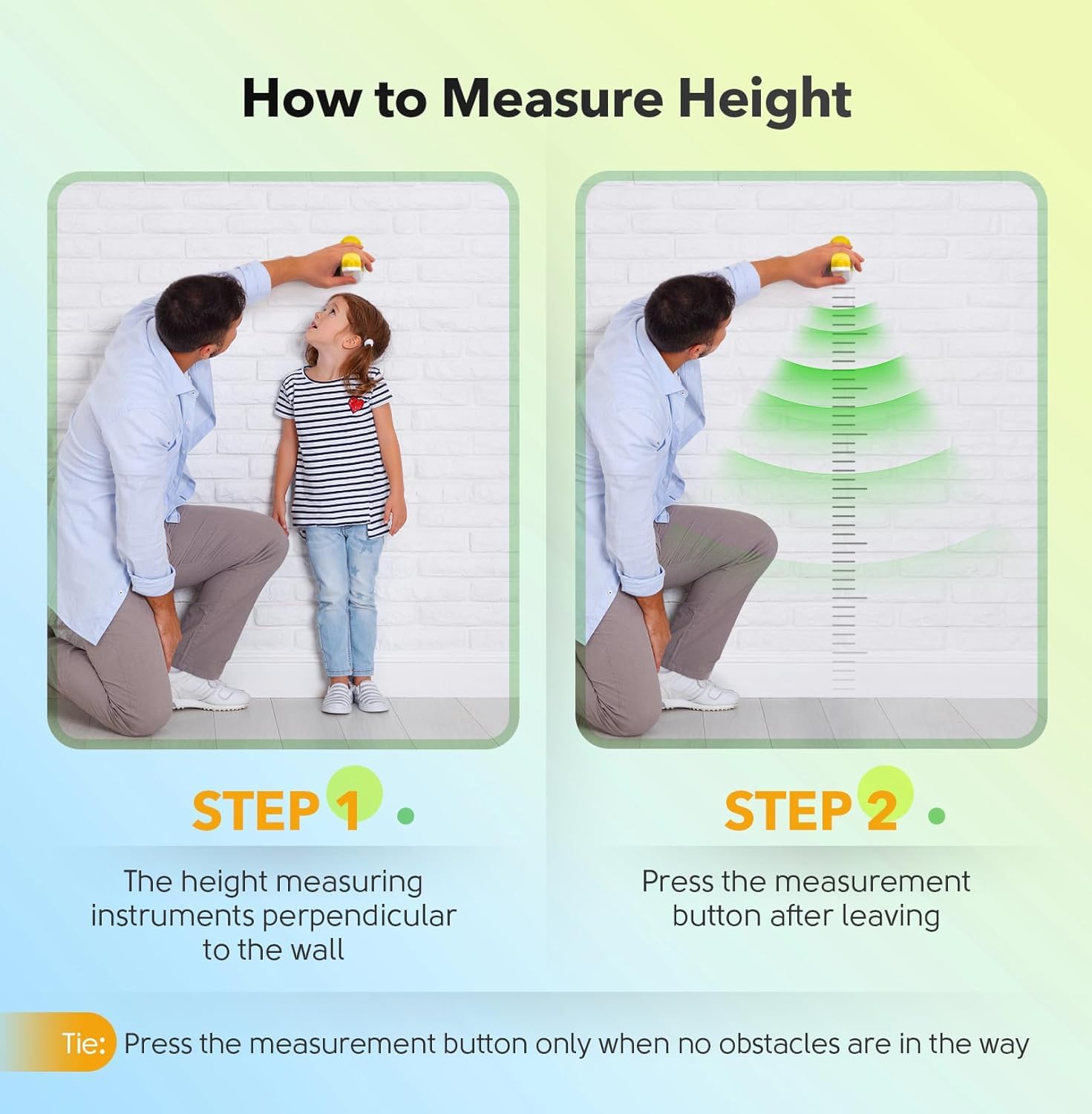 How to Measure Height

STEP 1

The height measuring instruments perpendicular to the wall

STEP 2

Press the measurement button after leaving

Tie: Press the measurement button only when no obstacles are in the way