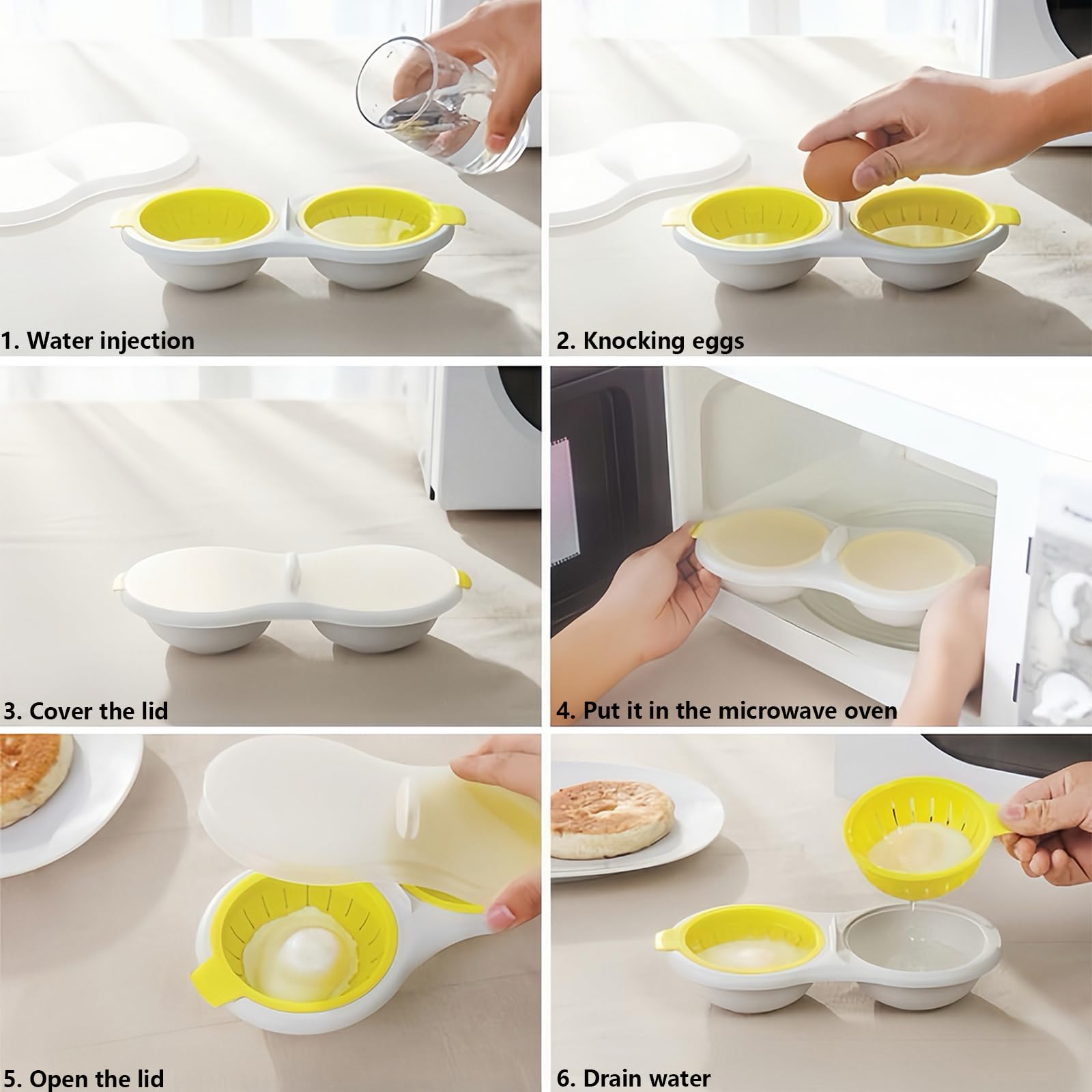 1. Water injection

2. Knocking eggs

3. Cover the lid

4. Put it in the microwave oven

5. Open the lid

6. Drain water