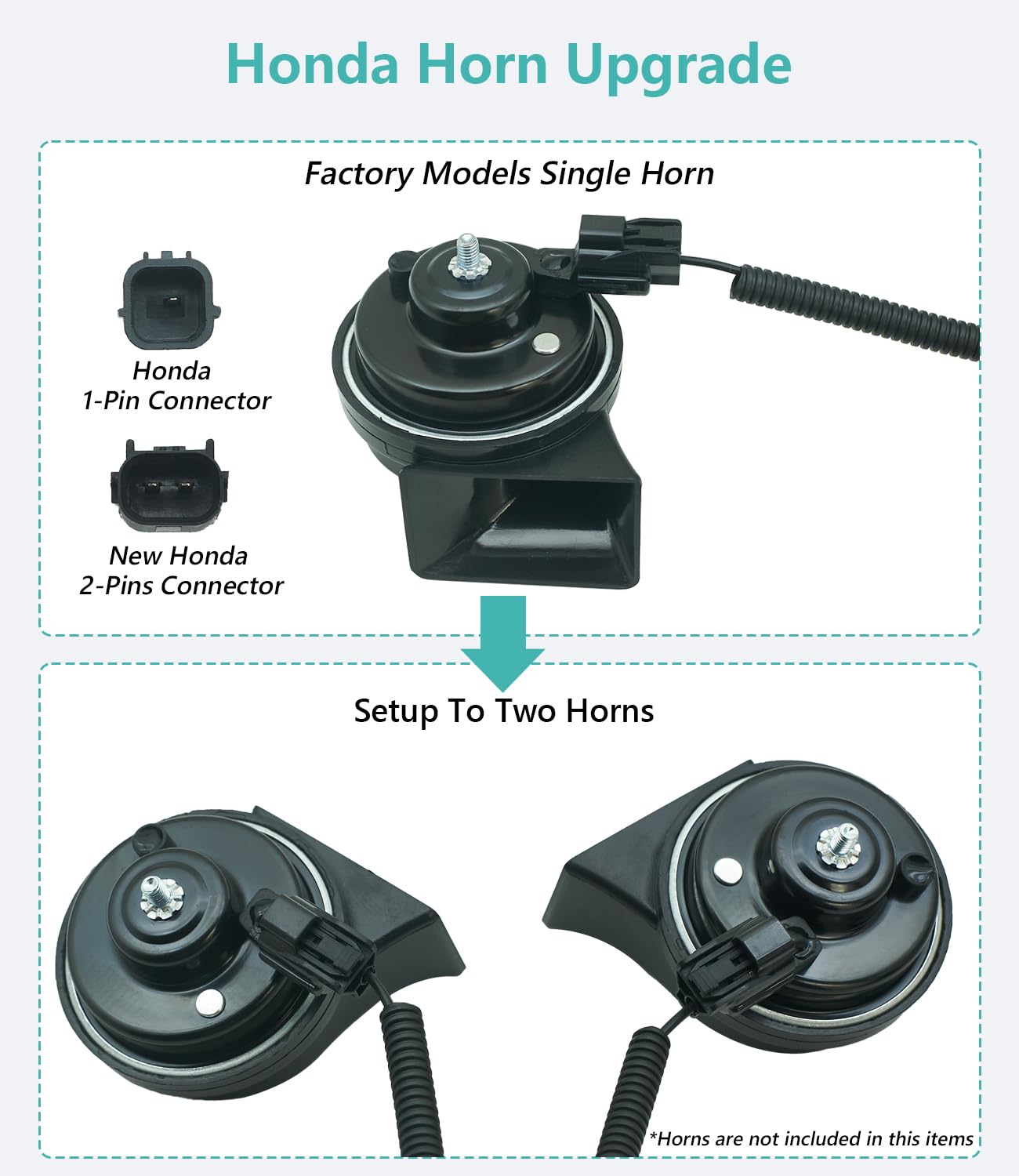 Honda Horn Upgrade

Factory Models Single Horn

Honda
1-Pin Connector

New Honda
2-Pins Connector

Setup To Two Horns

*Horns are not included in this items