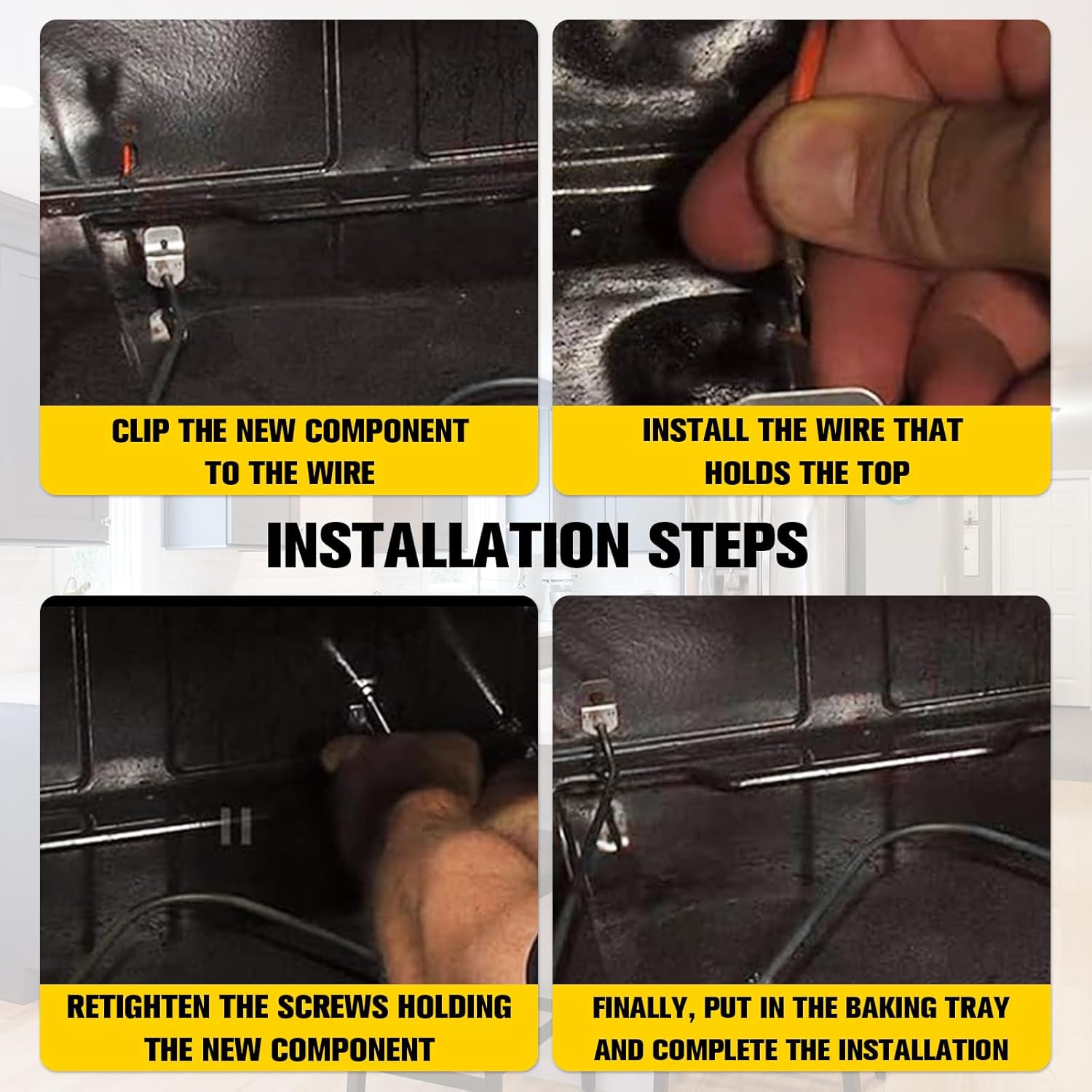 CLIP THE NEW COMPONENT TO THE WIRE

INSTALL THE WIRE THAT HOLDS THE TOP

INSTALLATION STEPS

RETIGHTEN THE SCREWS HOLDING THE NEW COMPONENT

FINALLY, PUT IN THE BAKING TRAY AND COMPLETE THE INSTALLATION