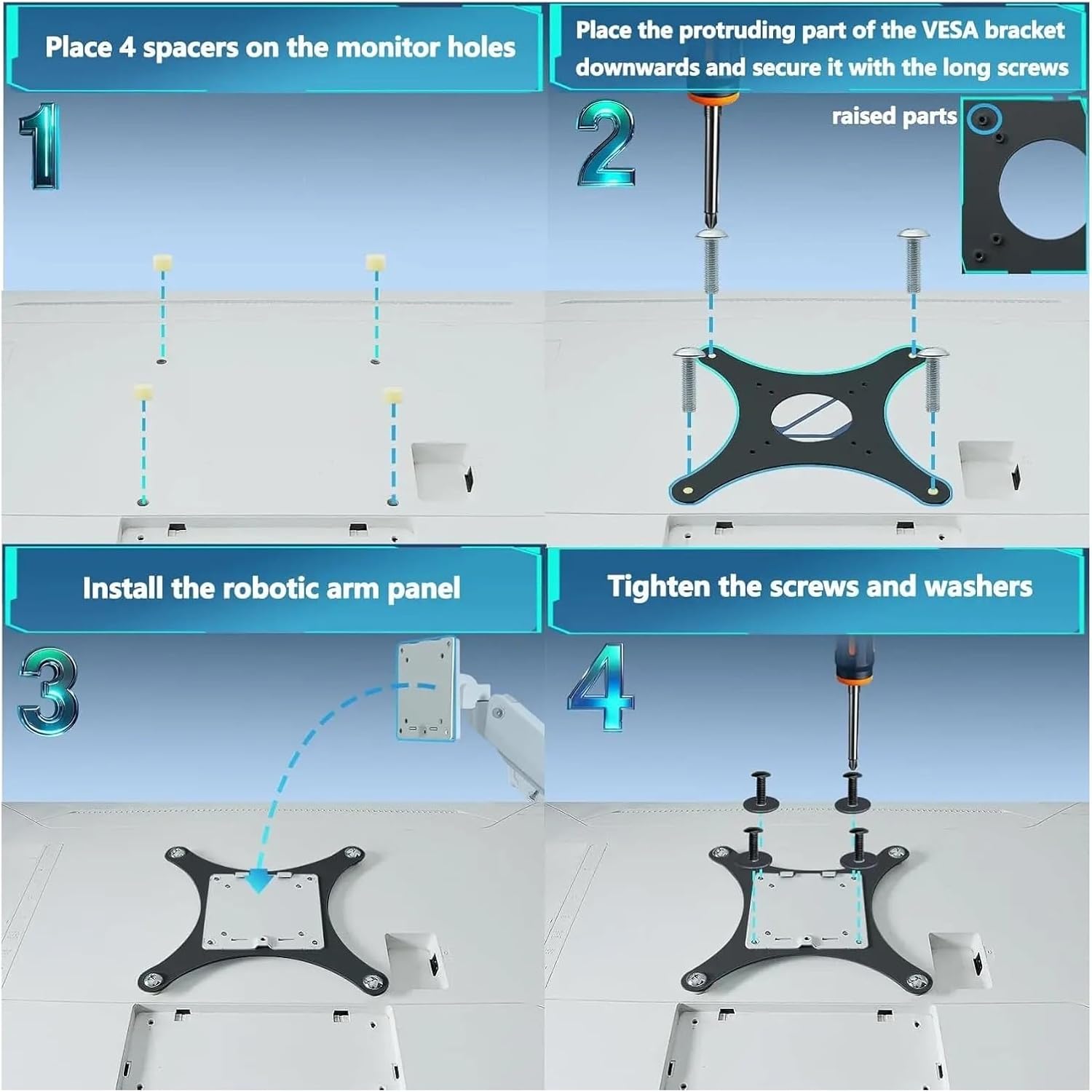 Place 4 spacers on the monitor holes

1

Place the protruding part of the VESA bracket downwards and secure it with the long screws

2

raised parts

Install the robotic arm panel

3

Tighten the screws and washers

4