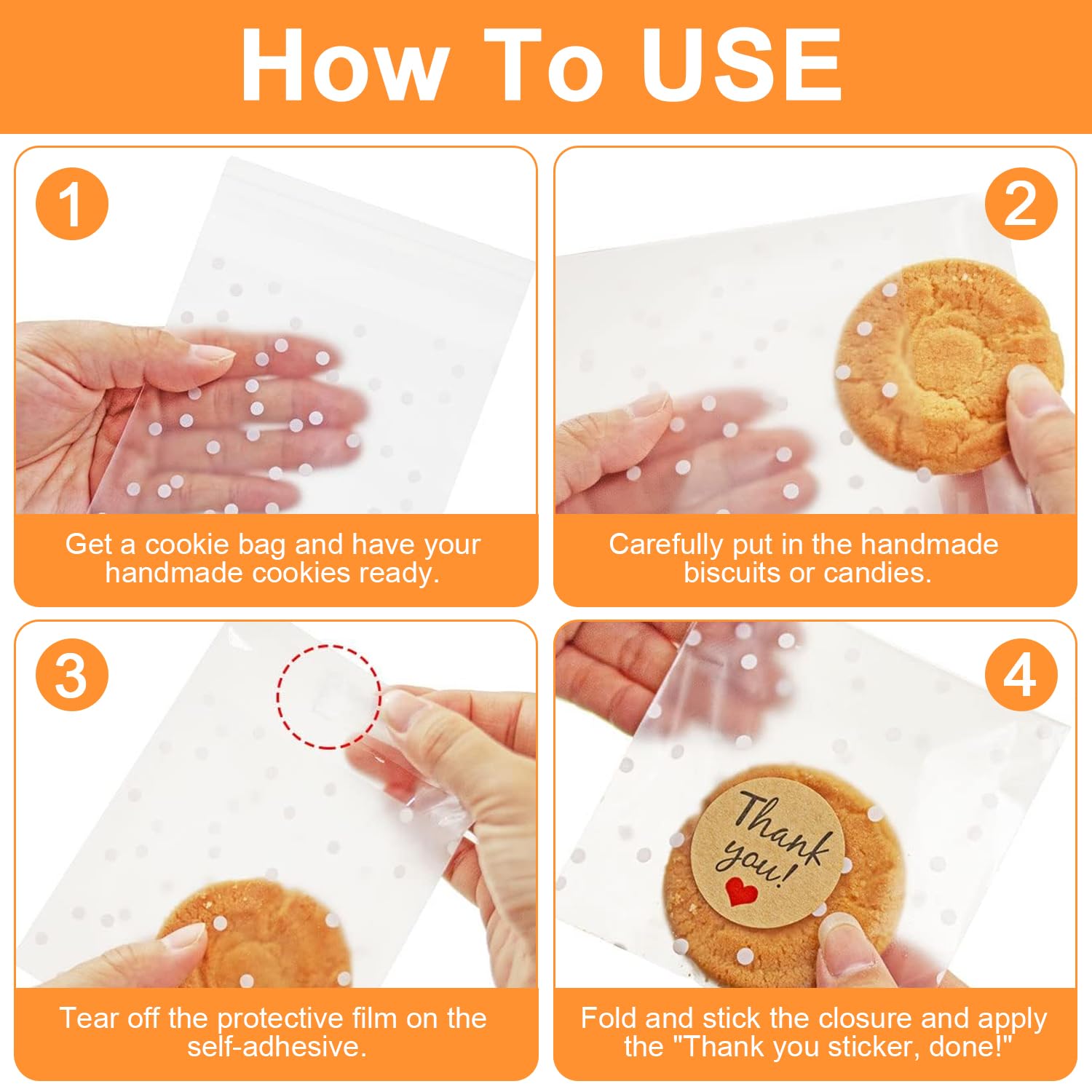 How To USE

1

Get a cookie bag and have your handmade cookies ready.

2

Carefully put in the handmade biscuits or candies.

3

Tear off the protective film on the self-adhesive.

4

Thank you!

Fold and stick the closure and apply the "Thank you sticker, done!"