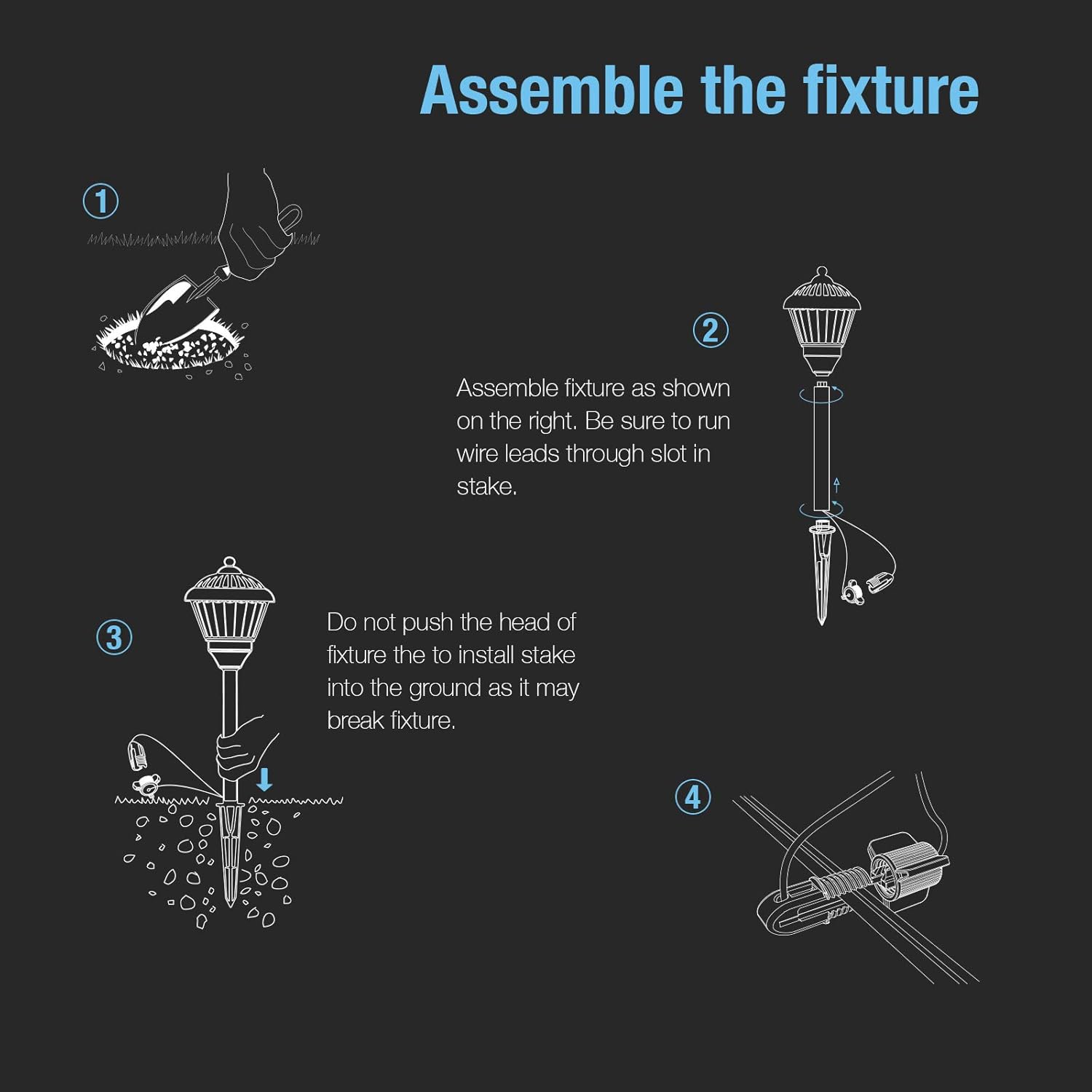 Assemble the fixture

①

②

Assemble fixture as shown on the right. Be sure to run wire leads through slot in stake.

③

Do not push the head of fixture the to install stake into the ground as it may break fixture.

④