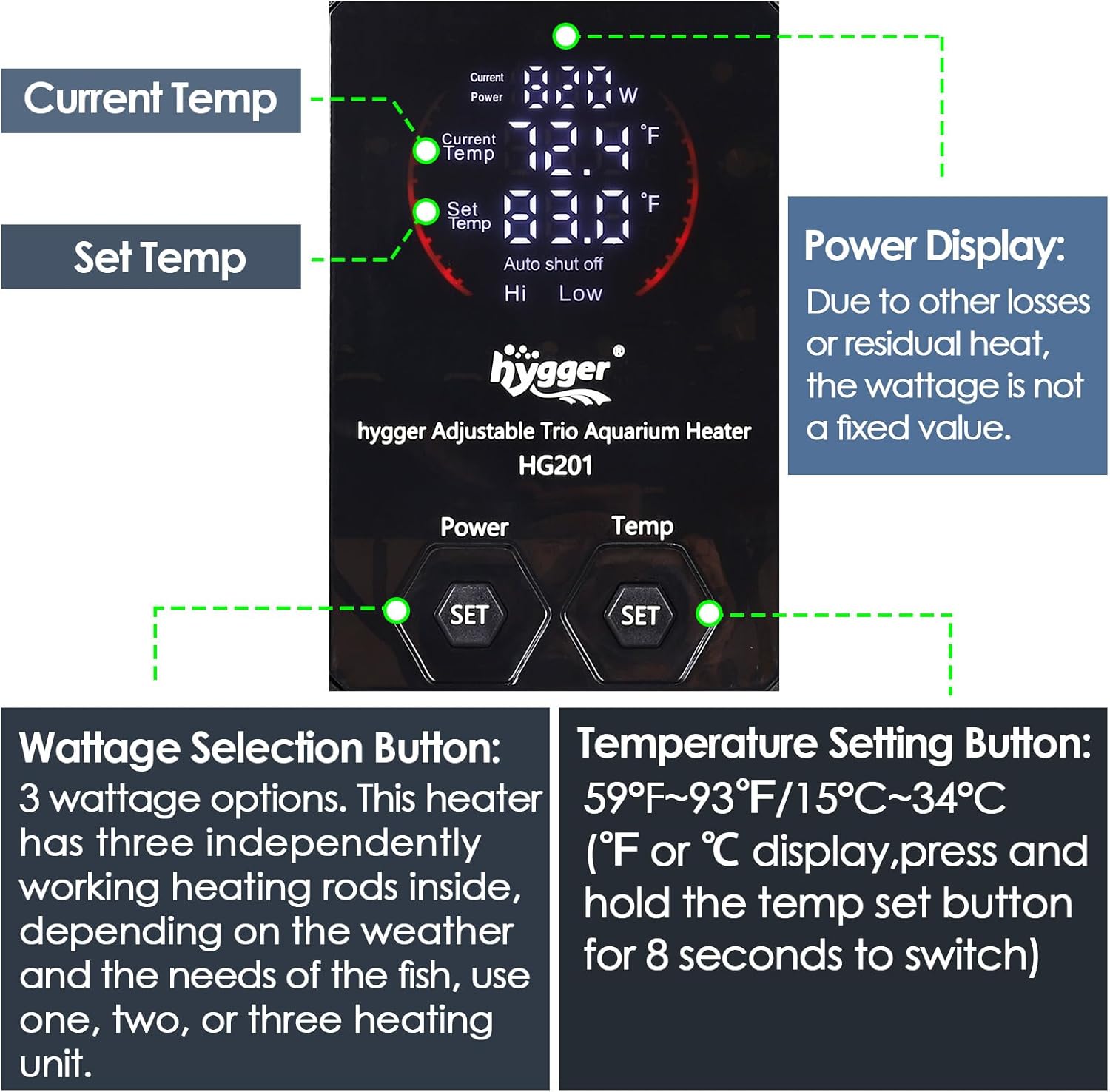 Current Temp

Set Temp

Current Power 820 W

Current Temp 72.4 °F

Set Temp 83.0 °F

Auto shut off

Hi Low

hygger®

hygger Adjustable Trio Aquarium Heater

HG201

Power

Temp

SET

SET

Power Display:

Due to other losses or residual heat, the wattage is not a fixed value.

Wattage Selection Button:

3 wattage options. This heater has three independently working heating rods inside, depending on the weather and the needs of the fish, use one, two, or three heating unit.

Temperature Setting Button:

59°F~93°F/15°C~34°C (°F or ℃ display,press and hold the temp set button for 8 seconds to switch)