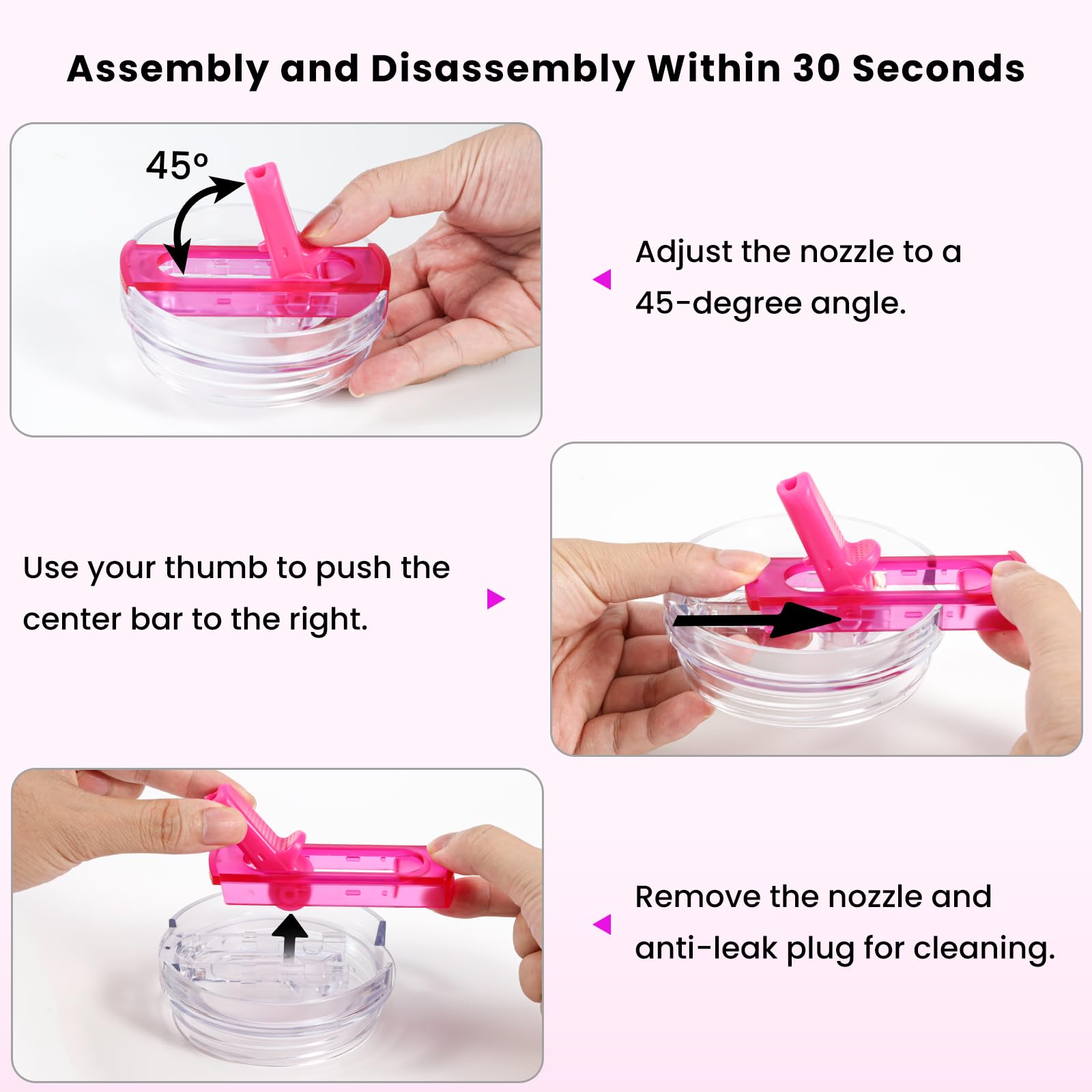 Assembly and Disassembly Within 30 Seconds

45°

Adjust the nozzle to a 45-degree angle.

Use your thumb to push the center bar to the right.

Remove the nozzle and anti-leak plug for cleaning.