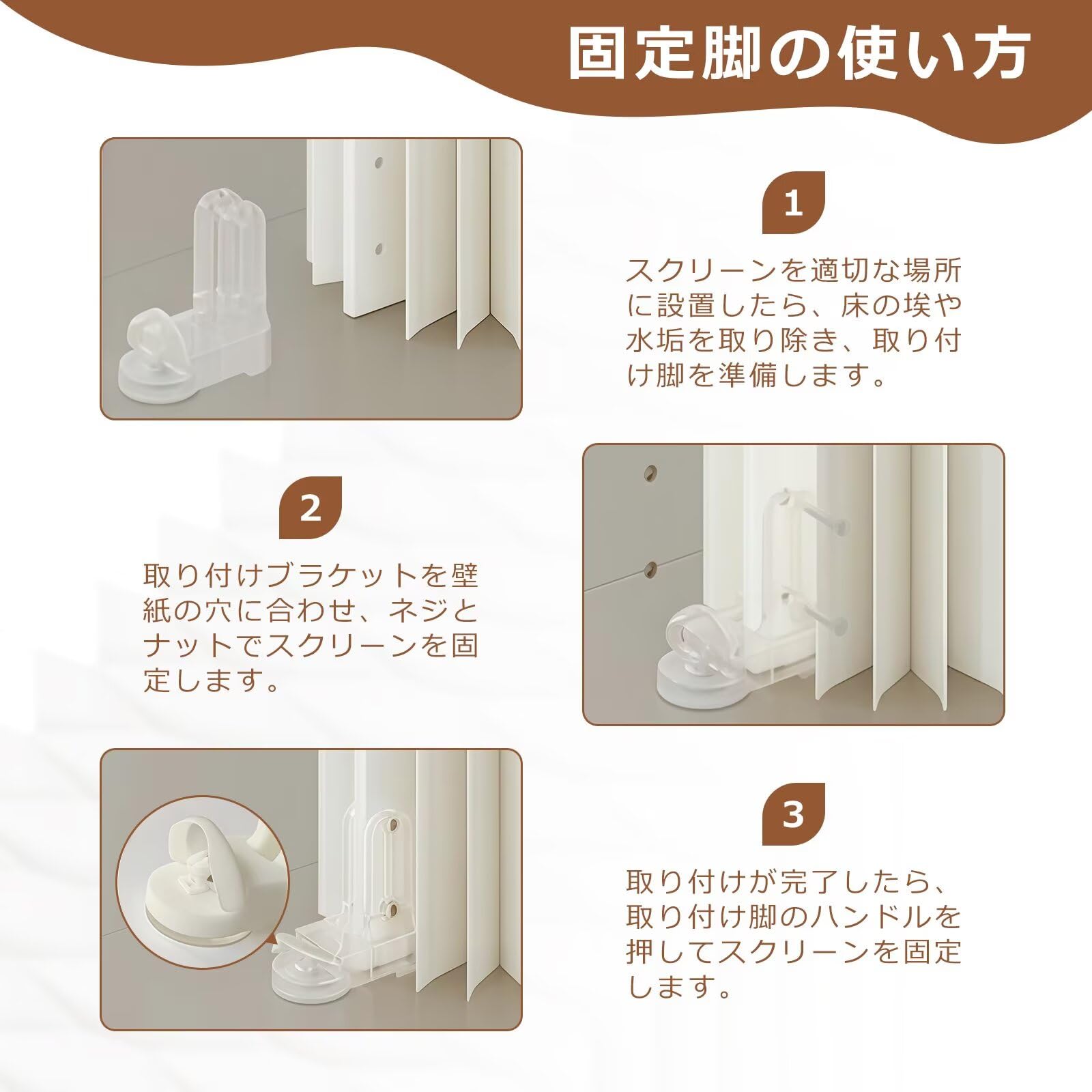 固定脚の使い方

1

スクリーンを適切な場所に設置したら、床の埃や水垢を取り除き、取り付け脚を準備します。

2

取り付けブラケットを壁紙の穴に合わせ、ネジとナットでスクリーンを固定します。

3

取り付けが完了したら、取り付け脚のハンドルを押してスクリーンを固定します。