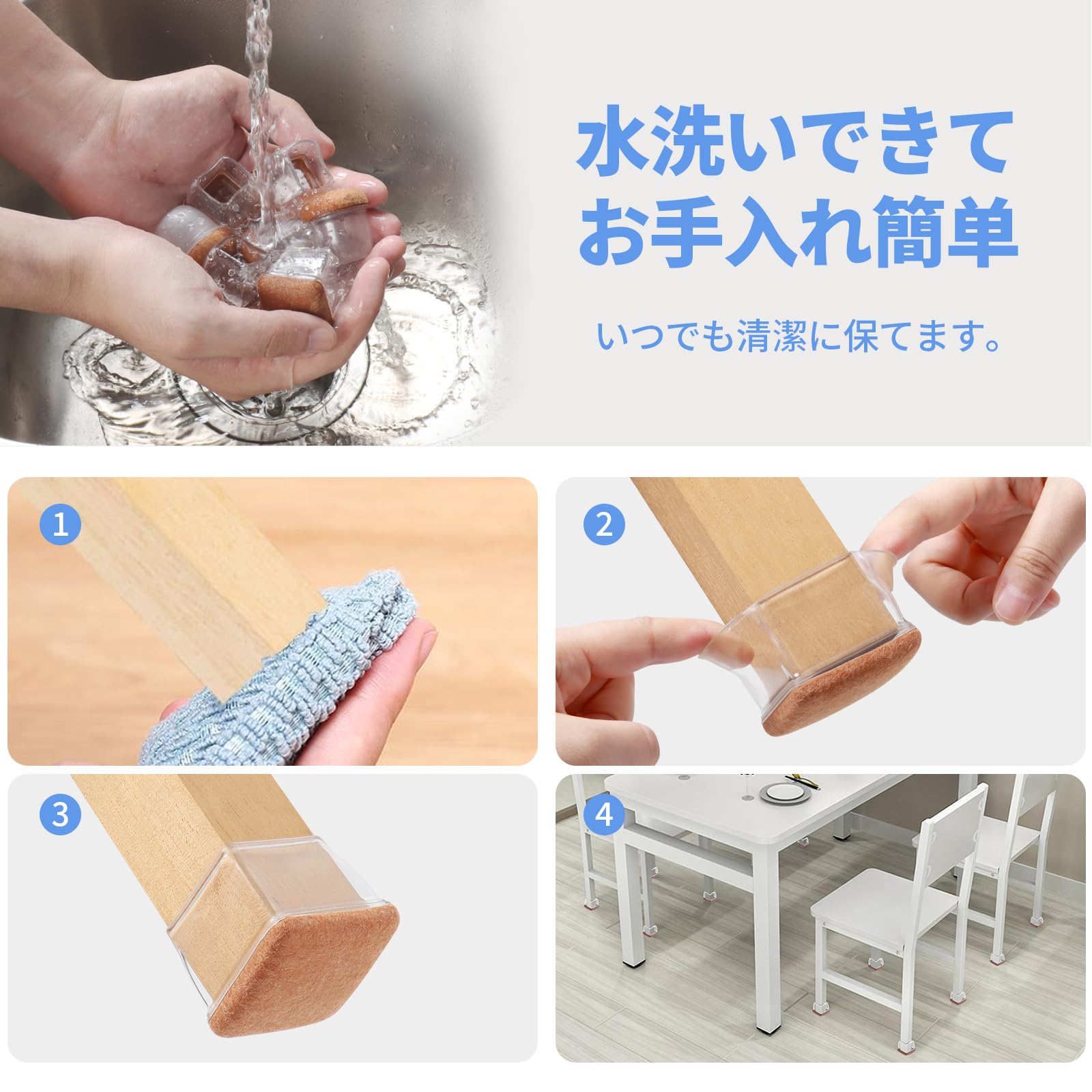 水洗いできて
お手入れ簡単

いつでも清潔に保てます。

1

2

3

4