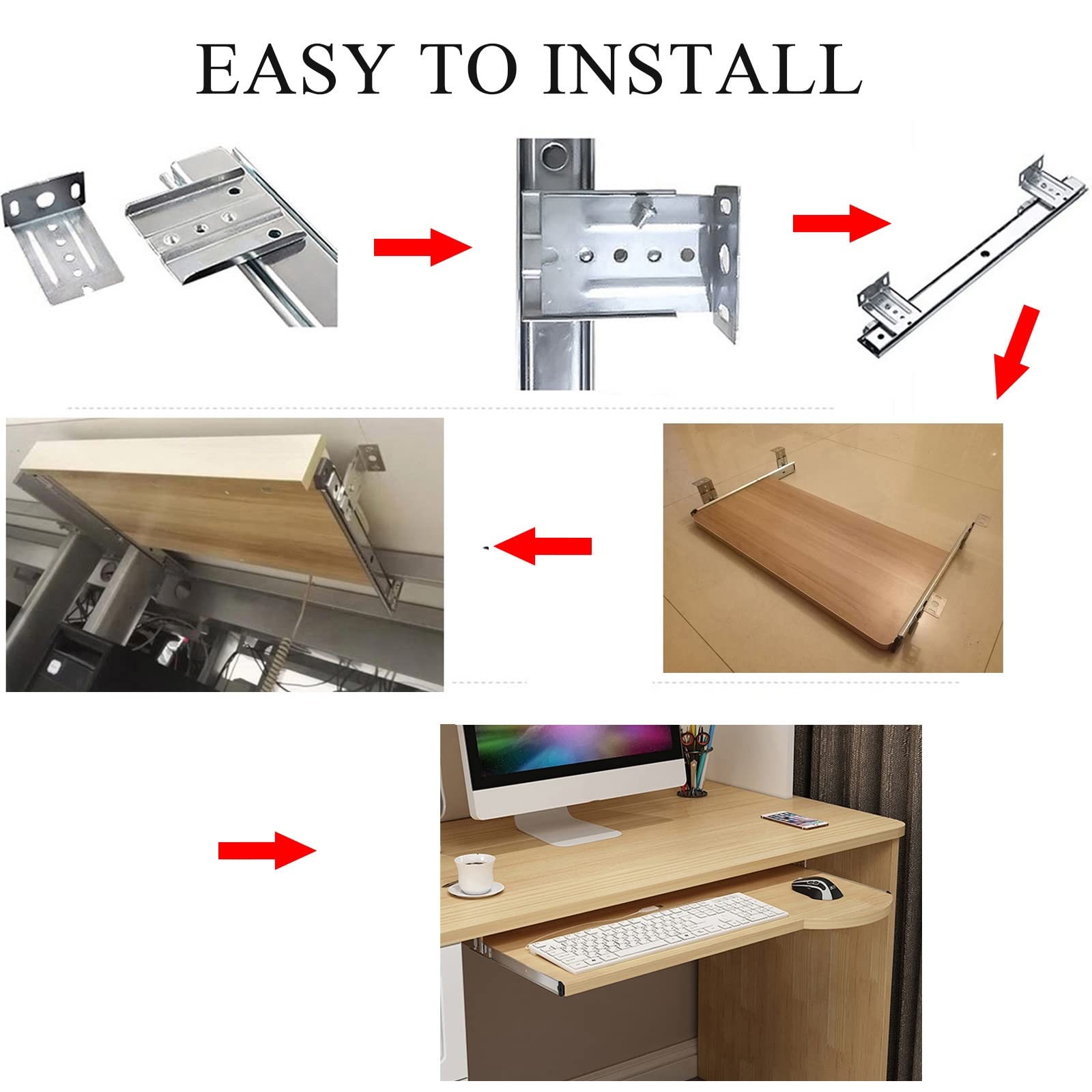 EASY TO INSTALL