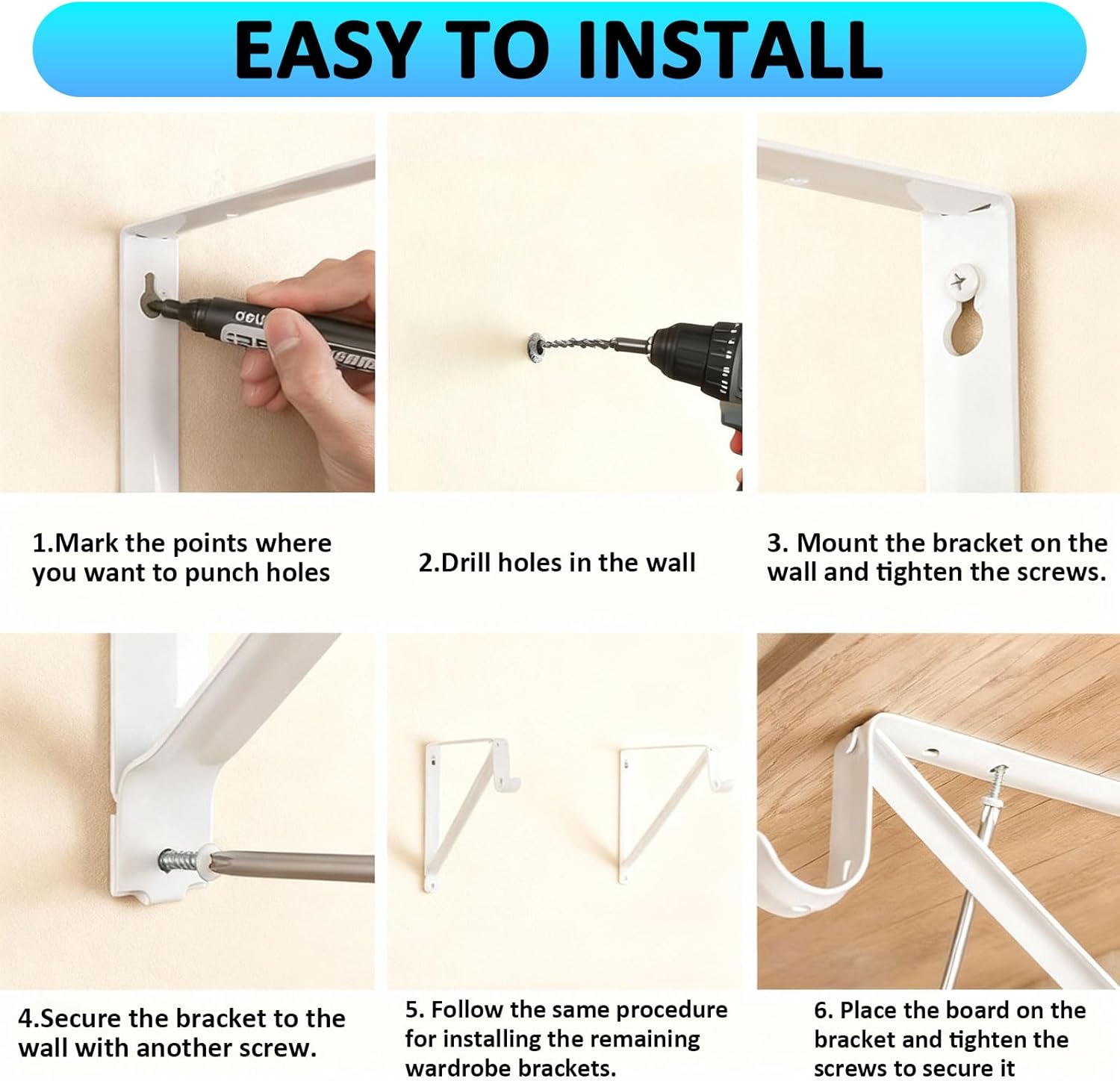 EASY TO INSTALL

1.Mark the points where you want to punch holes

2.Drill holes in the wall

3. Mount the bracket on the wall and tighten the screws.

4.Secure the bracket to the wall with another screw.

5. Follow the same procedure for installing the remaining wardrobe brackets.

6. Place the board on the bracket and tighten the screws to secure it