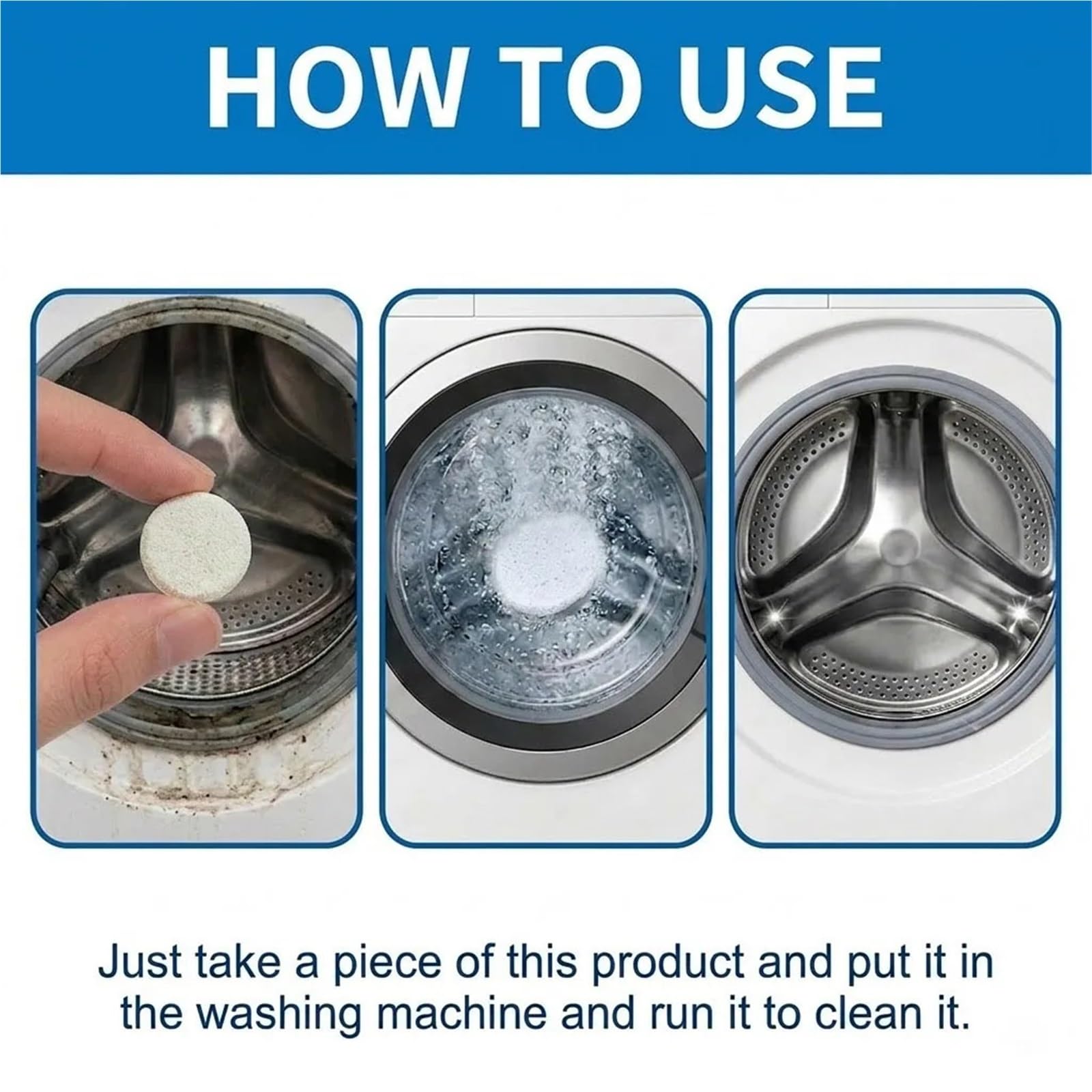 HOW TO USE

Just take a piece of this product and put it in the washing machine and run it to clean it.