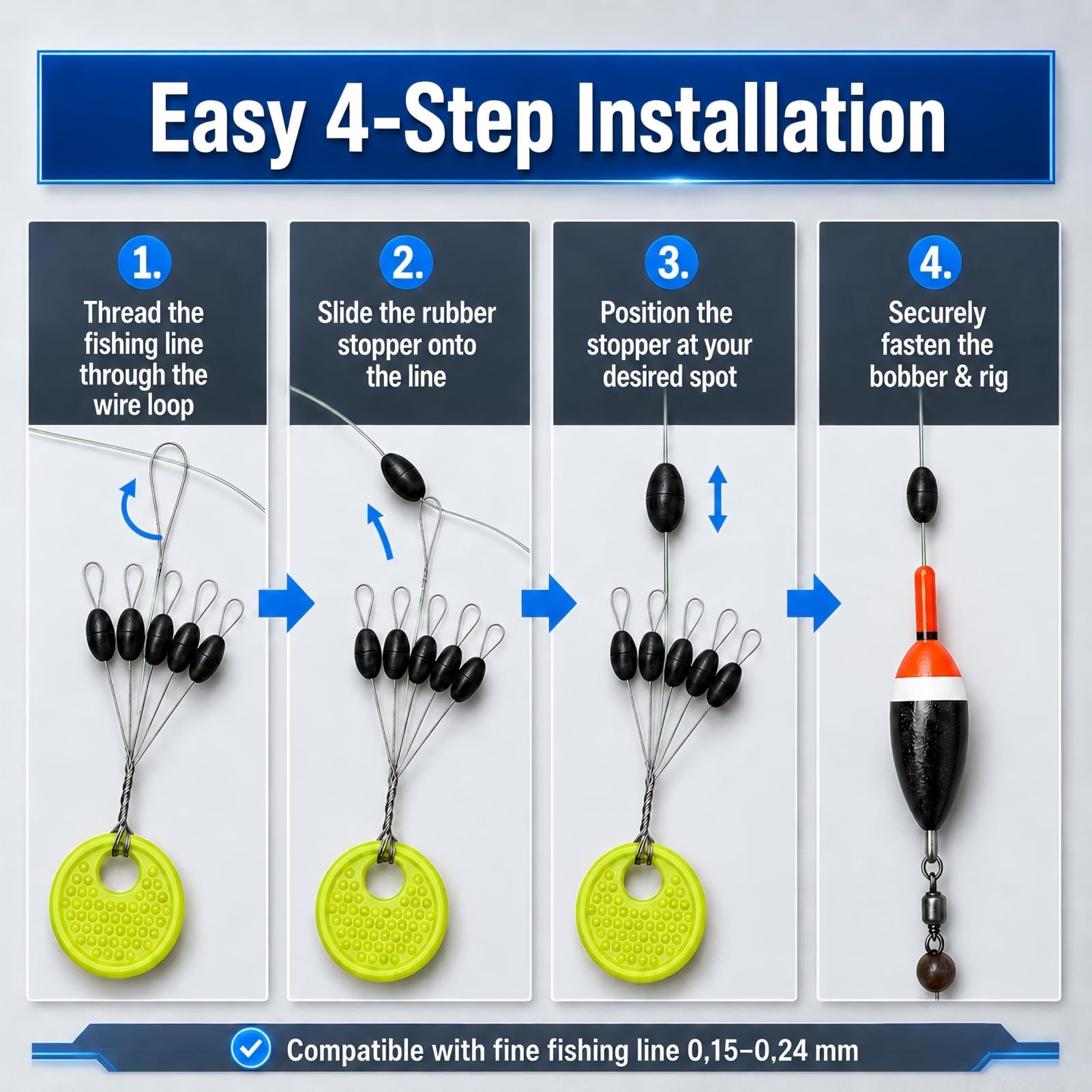 Easy 4-Step Installation

1.
Thread the fishing line through the wire loop

2.
Slide the rubber stopper onto the line

3.
Position the stopper at your desired spot

4.
Securely fasten the bobber & rig

Compatible with fine fishing line 0,15–0,24 mm