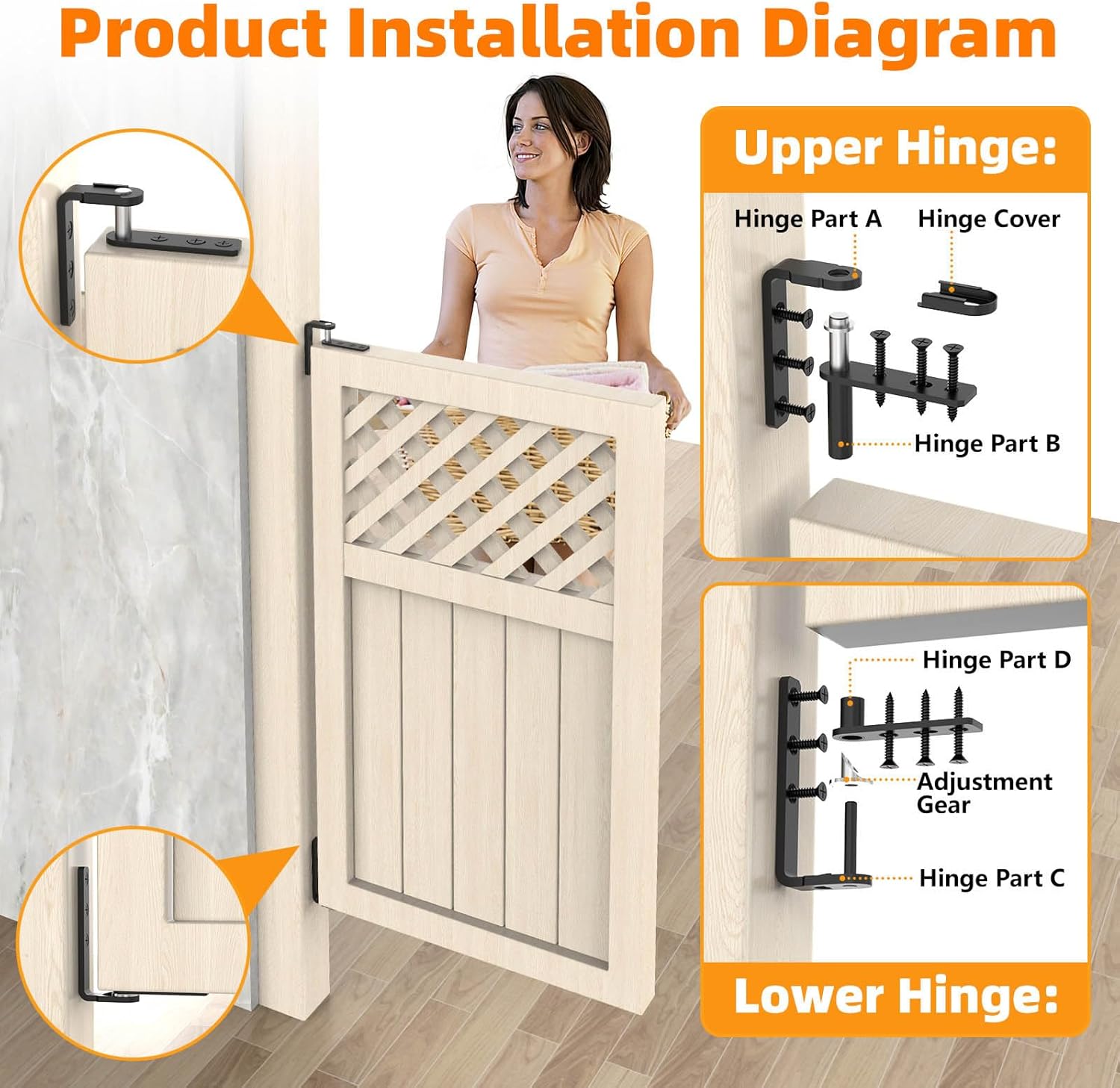 Product Installation Diagram

Upper Hinge:

Hinge Part A

Hinge Cover

Hinge Part B

Hinge Part D

Adjustment Gear

Hinge Part C

Lower Hinge: