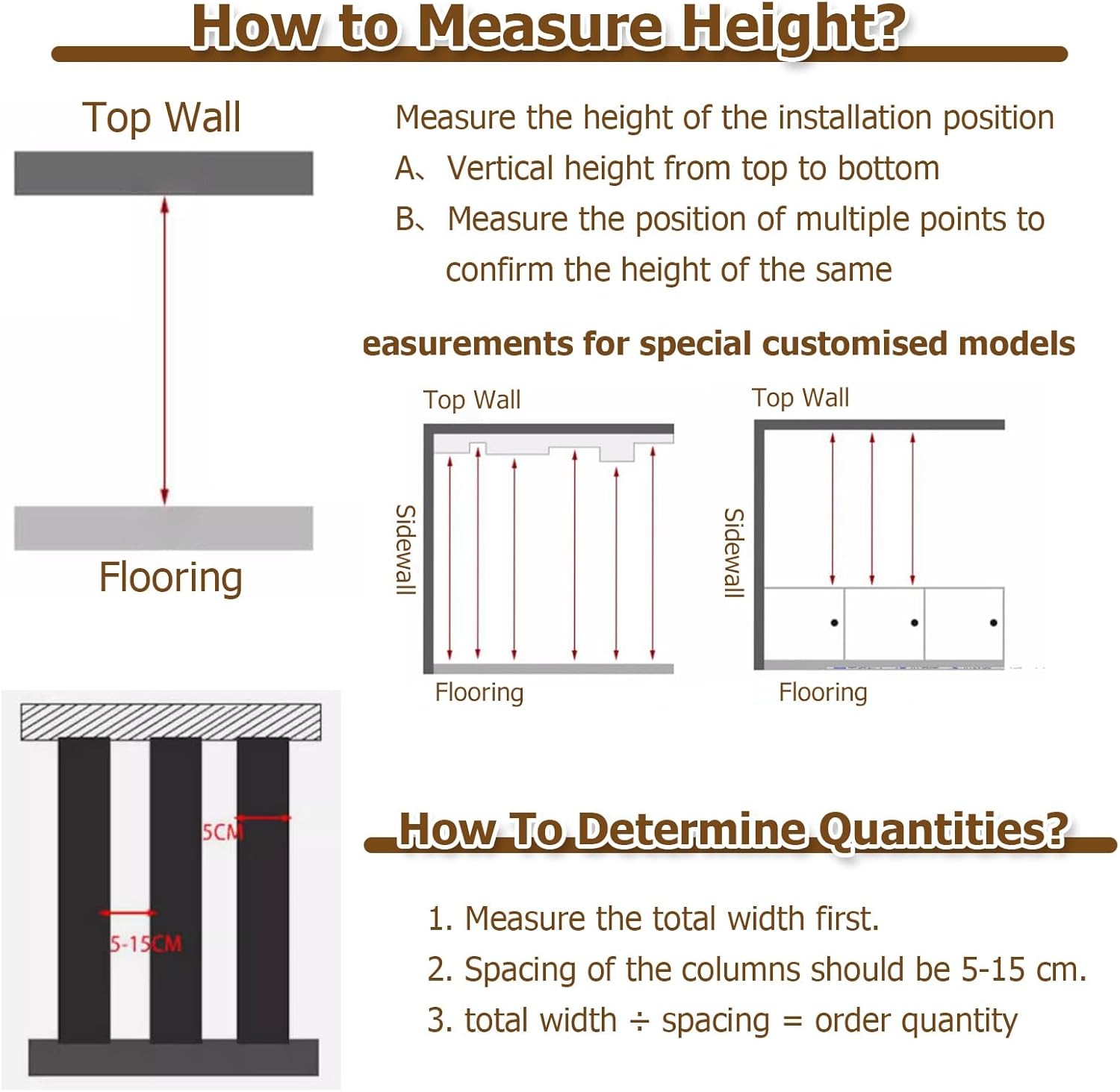 How to Measure Height?

Top Wall

Flooring

Measure the height of the installation position

A、Vertical height from top to bottom

B、Measure the position of multiple points to confirm the height of the same

easurements for special customised models

Top Wall

Sidewall

Flooring

Top Wall

Sidewall

Flooring

5CM

5-15CM

How To Determine Quantities?

1. Measure the total width first.

2. Spacing of the columns should be 5-15 cm.

3. total width ÷ spacing = order quantity