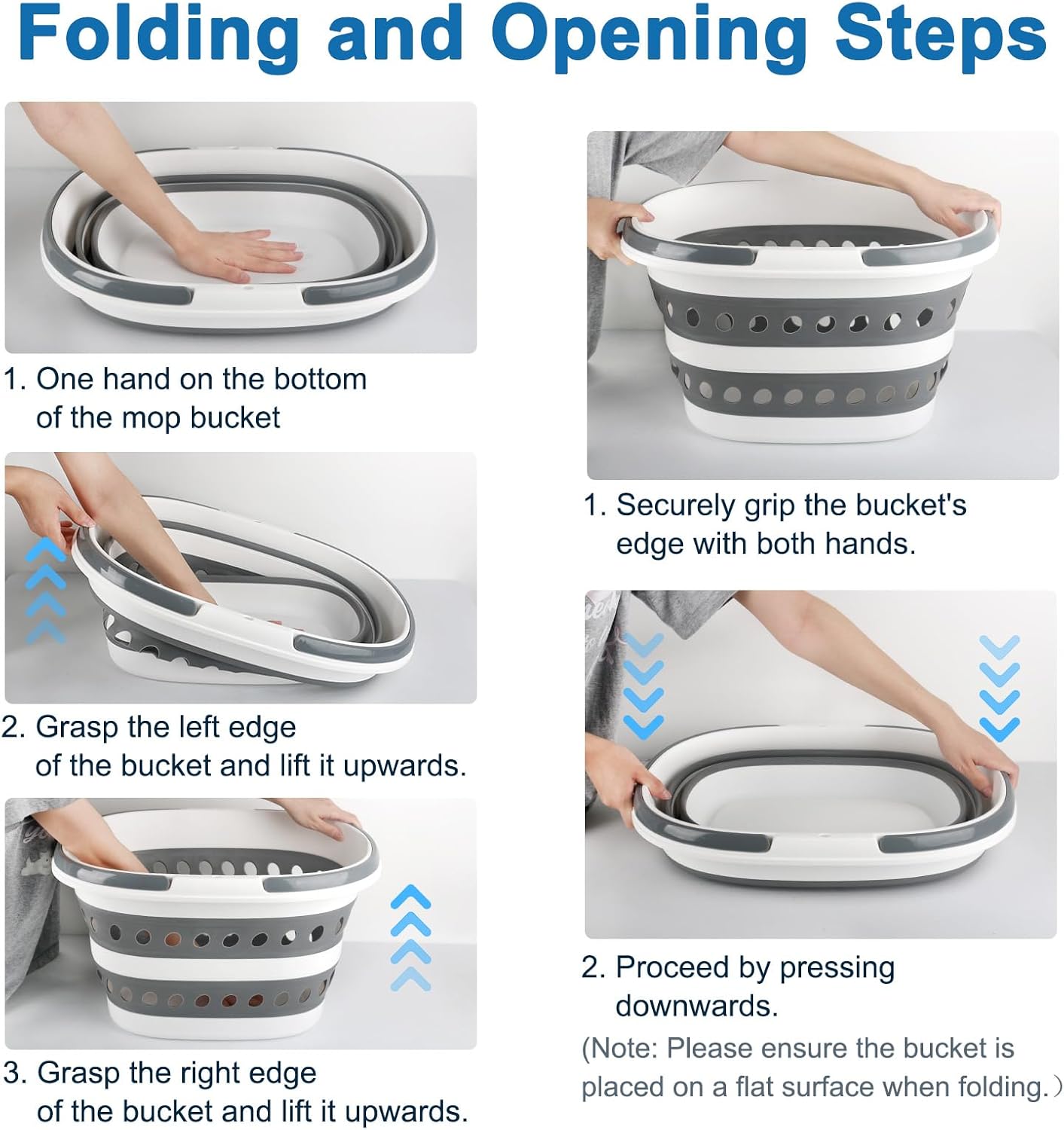 Folding and Opening Steps

1. One hand on the bottom of the mop bucket

2. Grasp the left edge of the bucket and lift it upwards.

3. Grasp the right edge of the bucket and lift it upwards.

1. Securely grip the bucket's edge with both hands.

2. Proceed by pressing downwards.

(Note: Please ensure the bucket is placed on a flat surface when folding.)