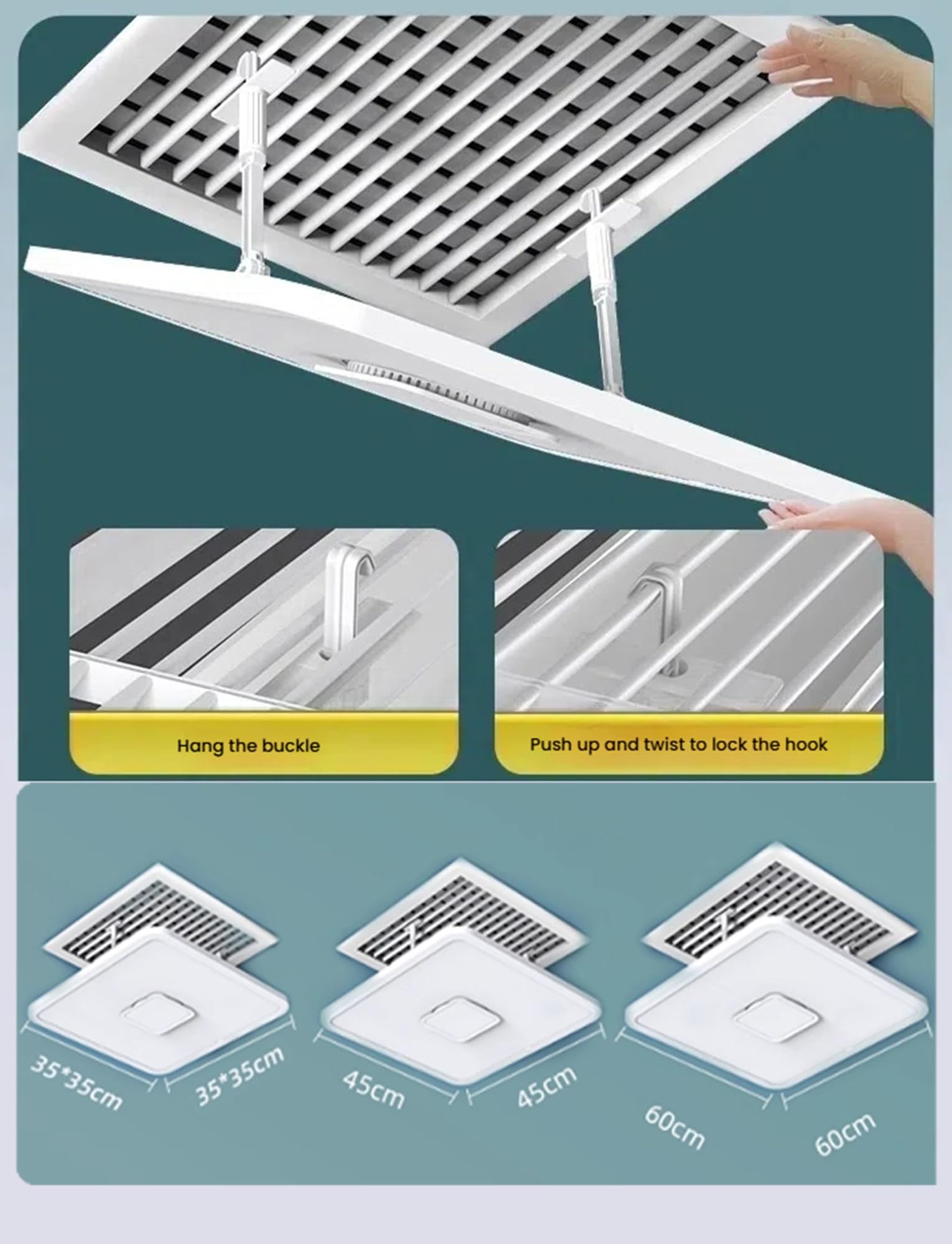 Hang the buckle

Push up and twist to lock the hook

35*35cm

35*35cm

45cm

45cm

60cm

60cm