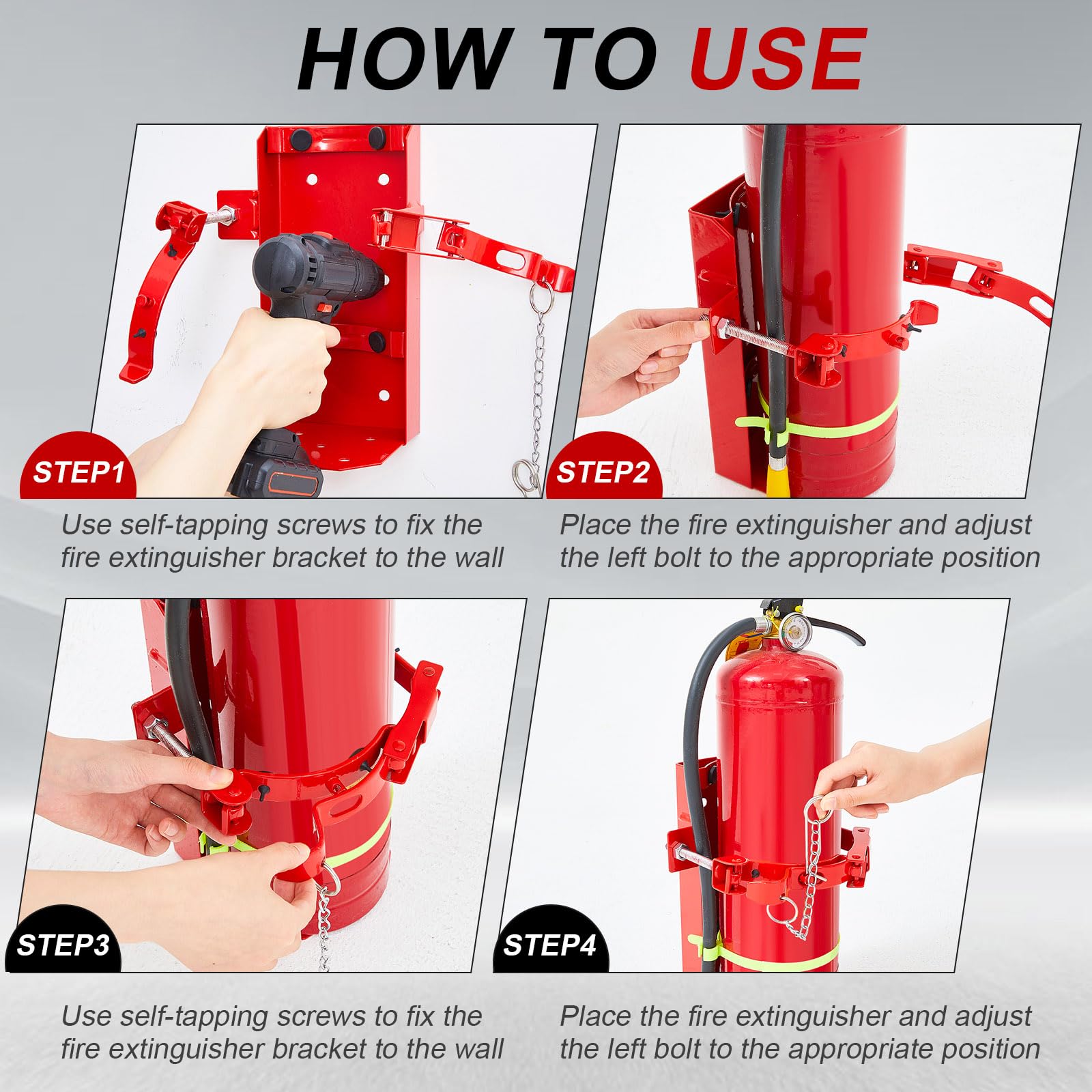 HOW TO USE

STEP1

Use self-tapping screws to fix the fire extinguisher bracket to the wall

STEP2

Place the fire extinguisher and adjust the left bolt to the appropriate position

STEP3

Use self-tapping screws to fix the fire extinguisher bracket to the wall

STEP4

Place the fire extinguisher and adjust the left bolt to the appropriate position