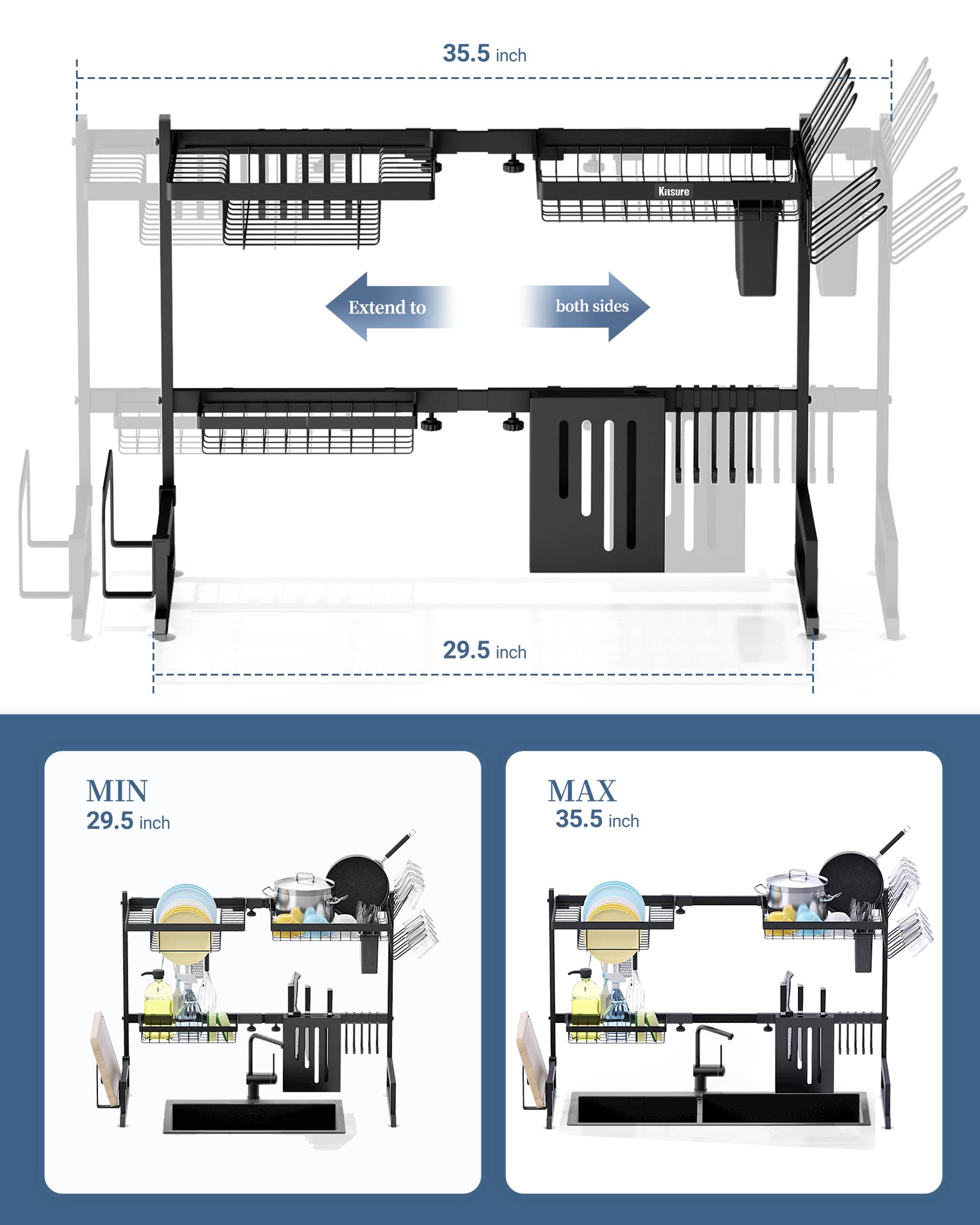 35.5 inch

Kitsure

Extend to both sides

29.5 inch

MIN
29.5 inch

MAX
35.5 inch