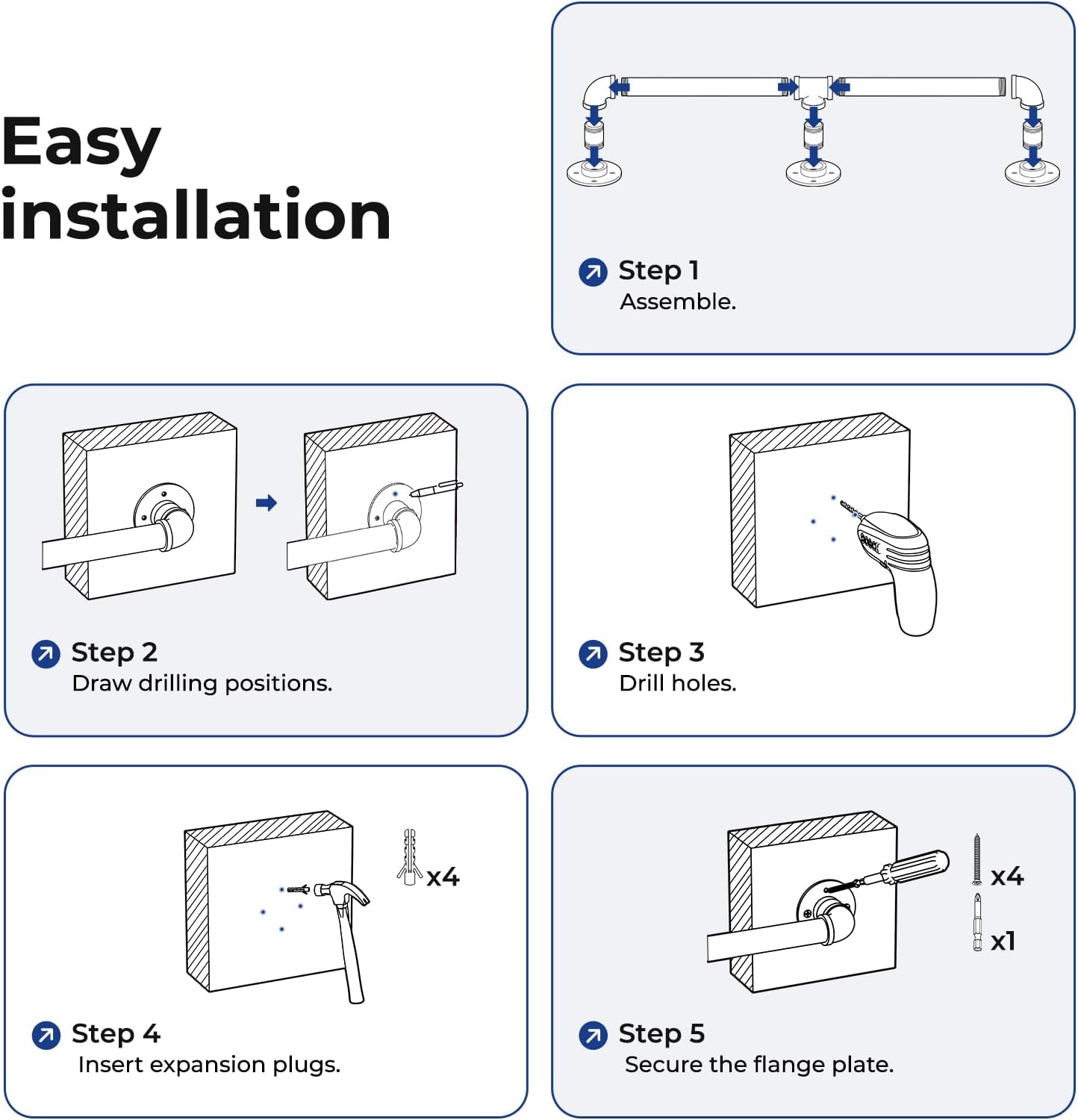 Easy installation

Step 1
Assemble.

Step 2
Draw drilling positions.

Step 3
Drill holes.

x4

Step 4
Insert expansion plugs.

x4
x1

Step 5
Secure the flange plate.