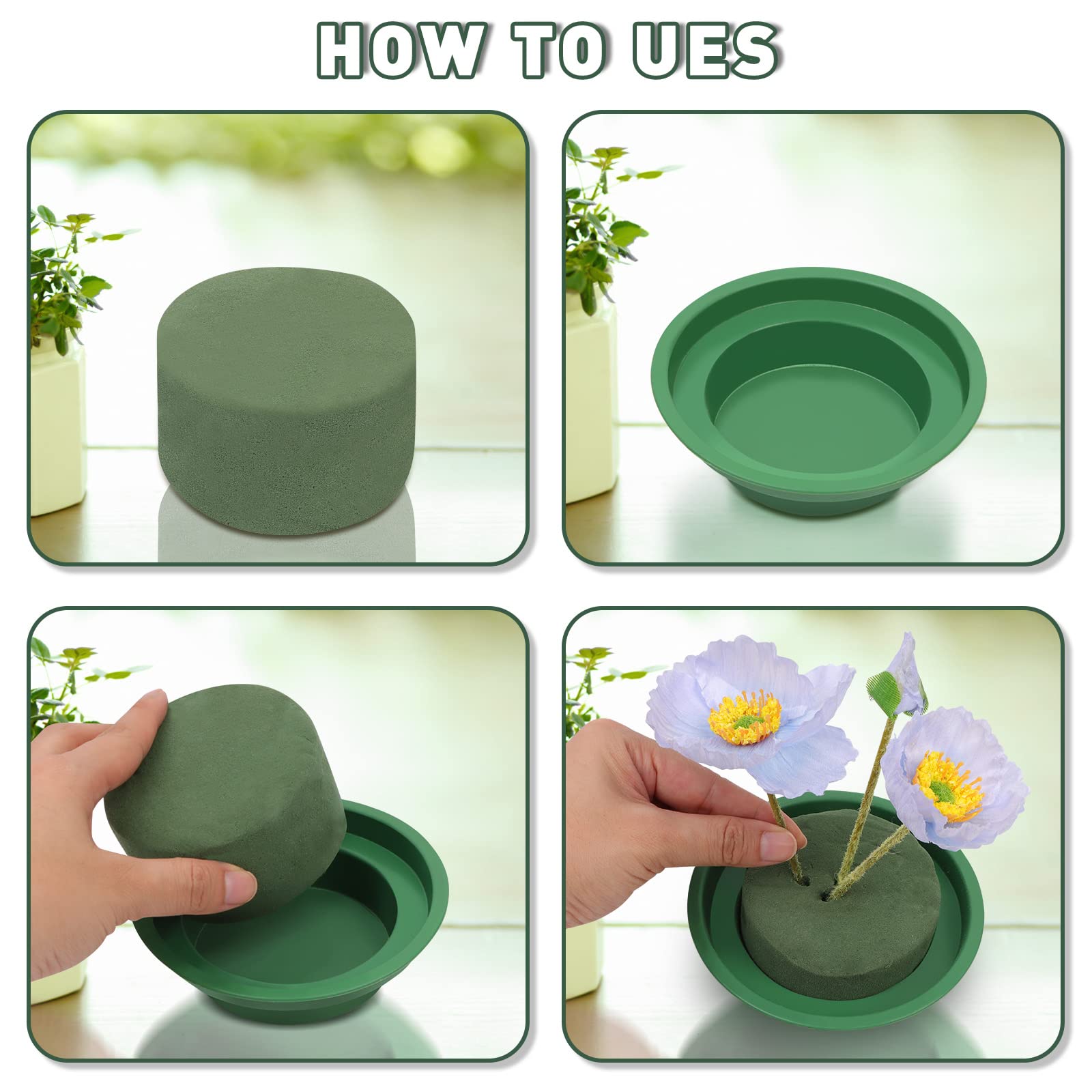 HOW TO UES