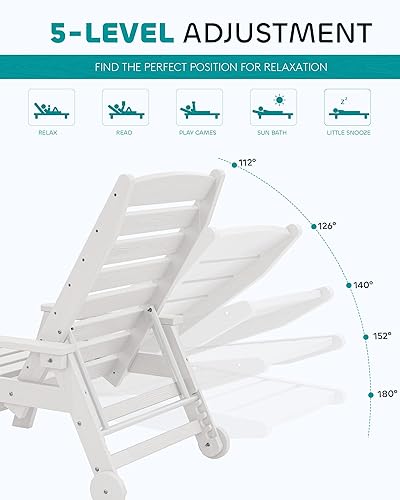 5-LEVEL ADJUSTMENT

FIND THE PERFECT POSITION FOR RELAXATION

RELAX

READ

PLAY GAMES

SUN BATH

z z

LITTLE SNOOZE

112°

126°

140°

152°

180°