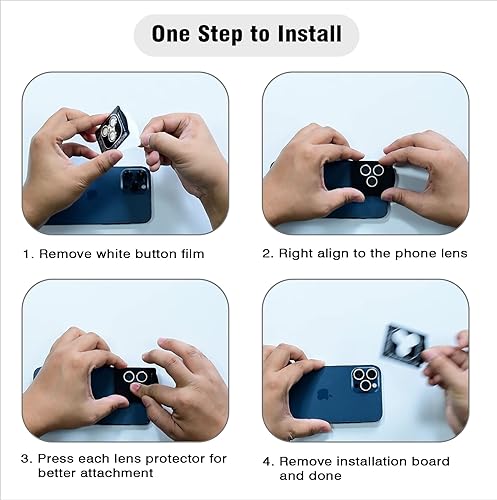 One Step to Install

1. Remove white button film

2. Right align to the phone lens

3. Press each lens protector for better attachment

4. Remove installation board and done