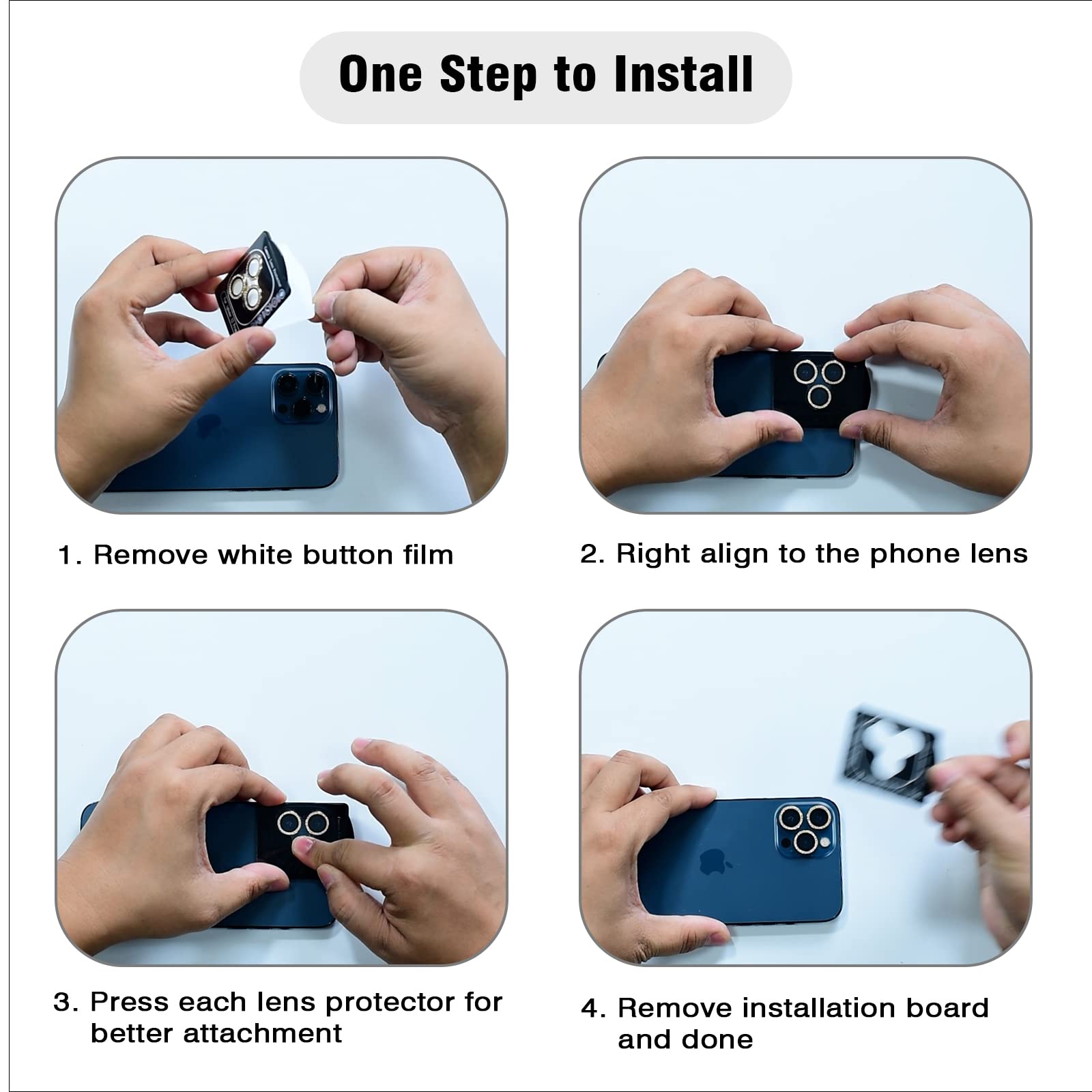 One Step to Install

1. Remove white button film

2. Right align to the phone lens

3. Press each lens protector for better attachment

4. Remove installation board and done