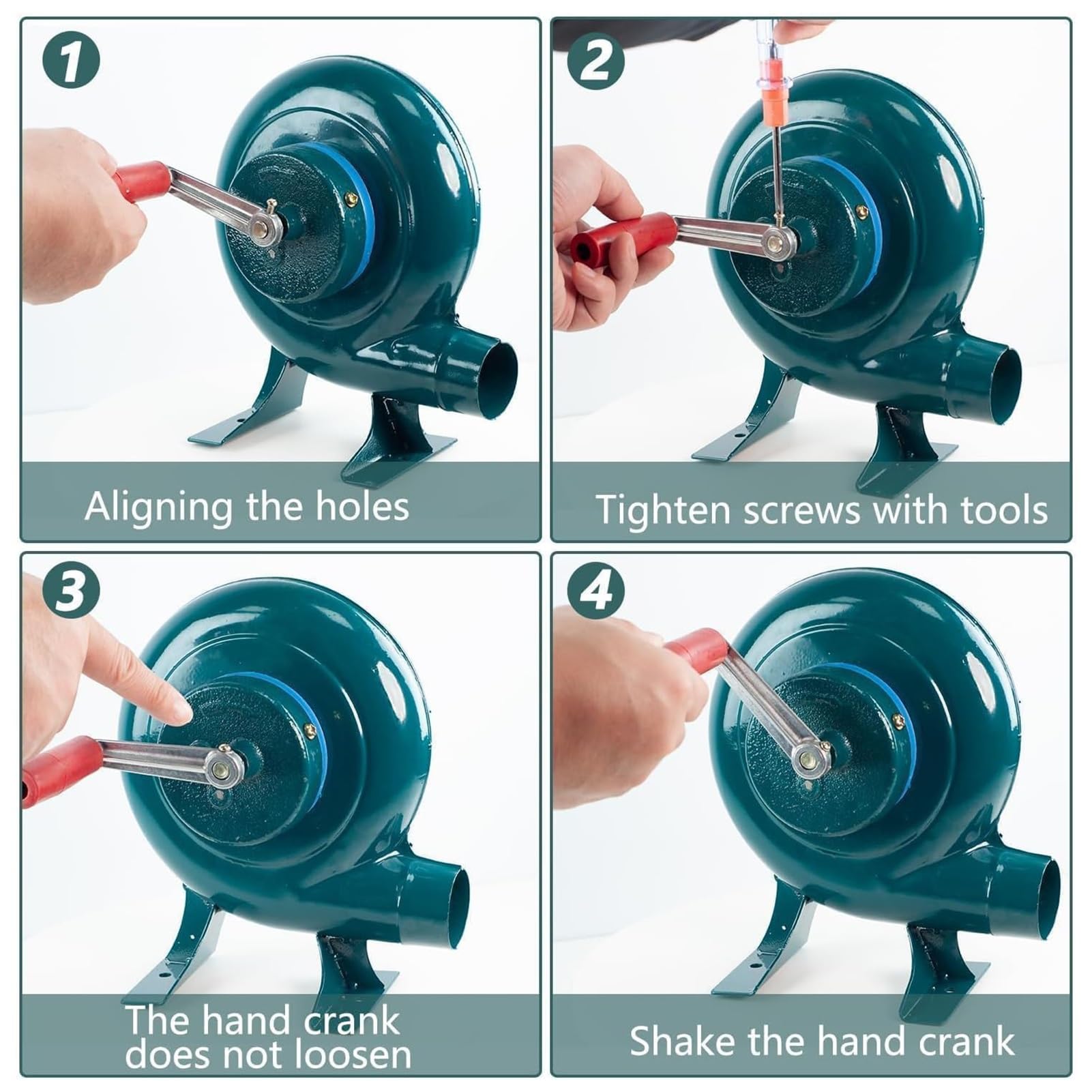 1

Aligning the holes

2

Tighten screws with tools

3

The hand crank does not loosen

4

Shake the hand crank