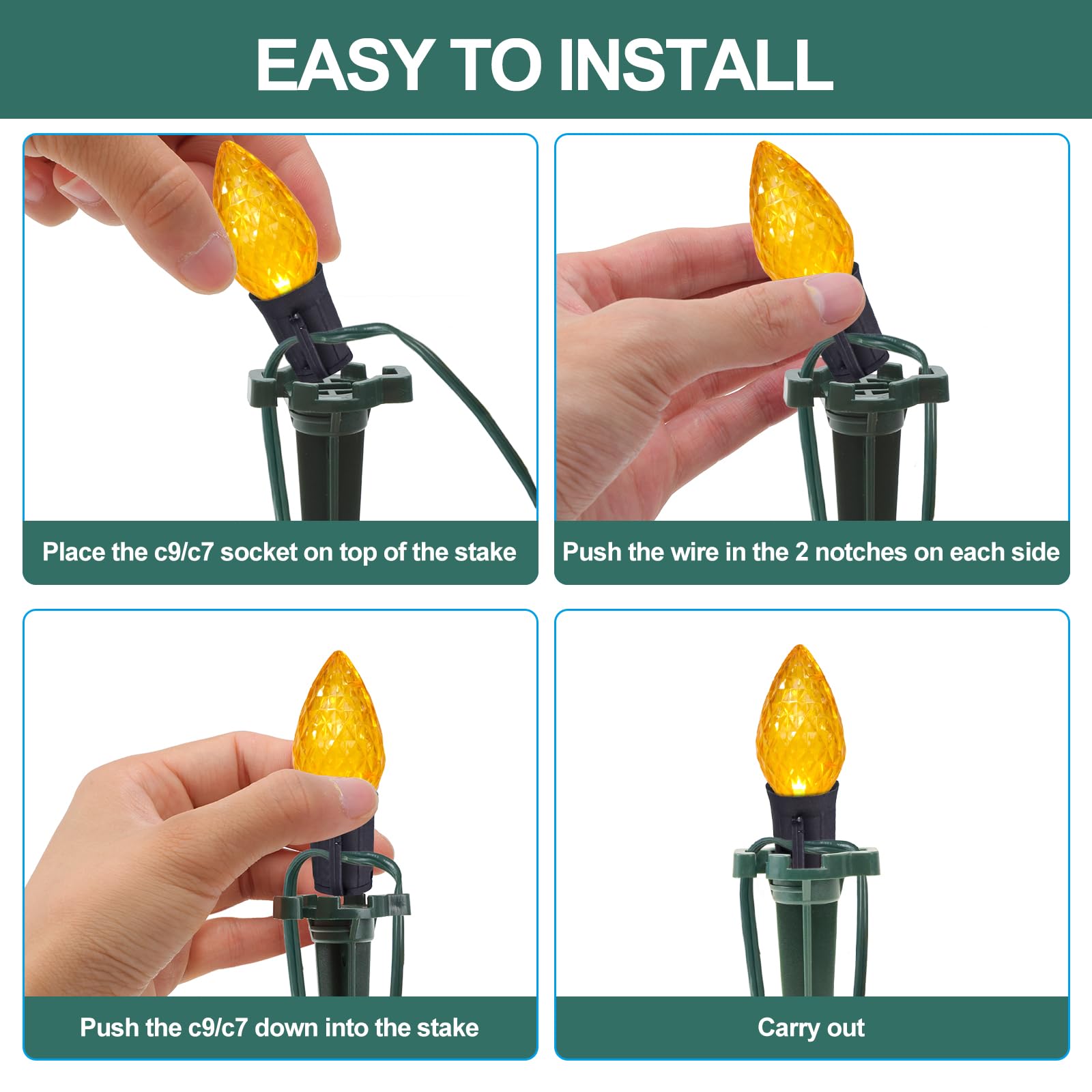 EASY TO INSTALL

Place the c9/c7 socket on top of the stake

Push the wire in the 2 notches on each side

Push the c9/c7 down into the stake

Carry out