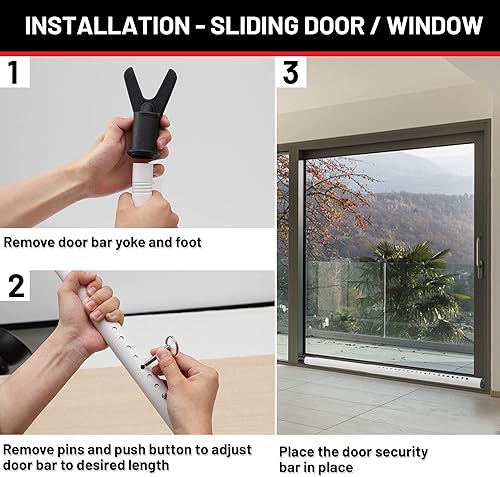 INSTALLATION - SLIDING DOOR / WINDOW

1

Remove door bar yoke and foot

2

Remove pins and push button to adjust door bar to desired length

3

Place the door security bar in place