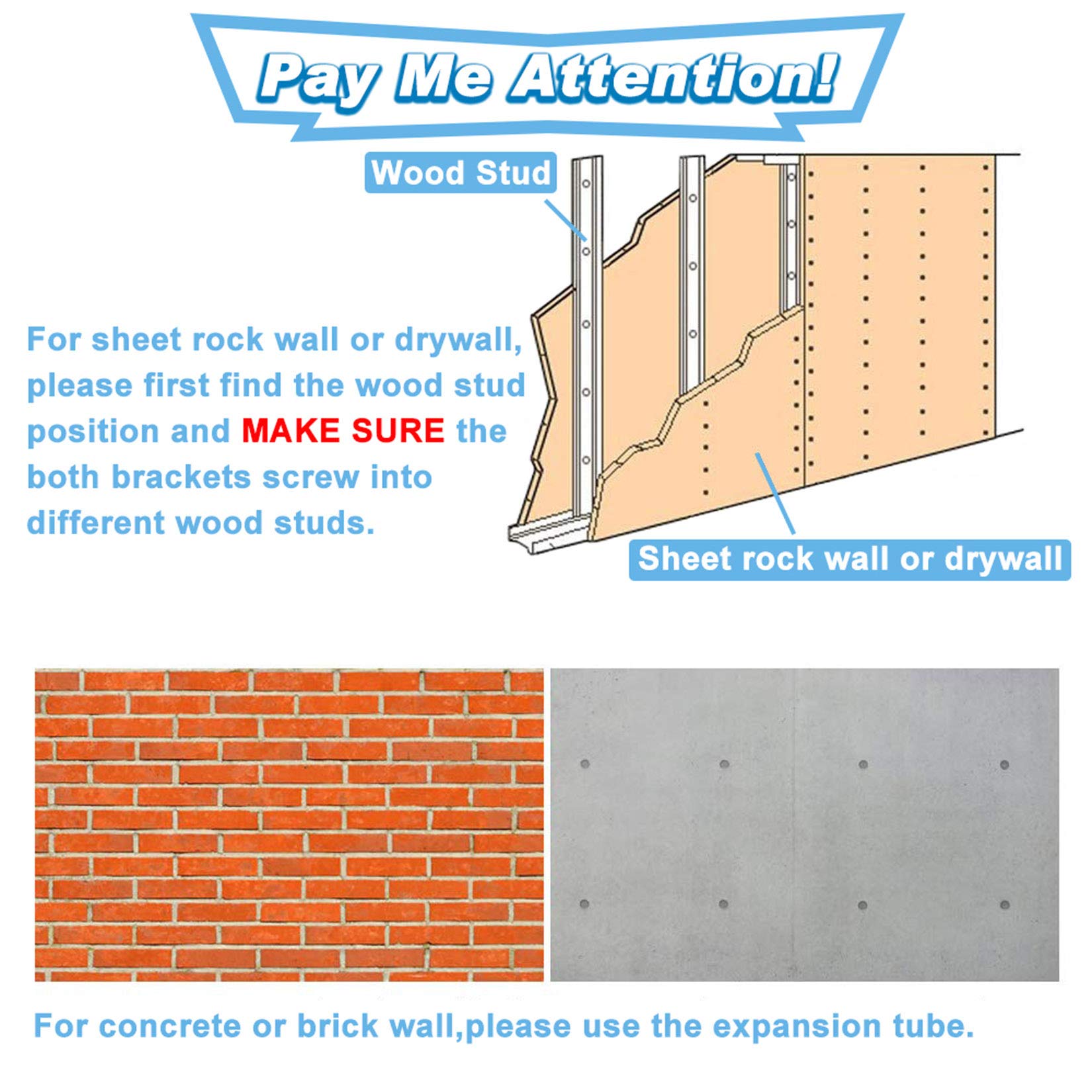 Pay Me Attention!

Wood Stud

For sheet rock wall or drywall, please first find the wood stud position and MAKE SURE the both brackets screw into different wood studs.

Sheet rock wall or drywall

For concrete or brick wall,please use the expansion tube.