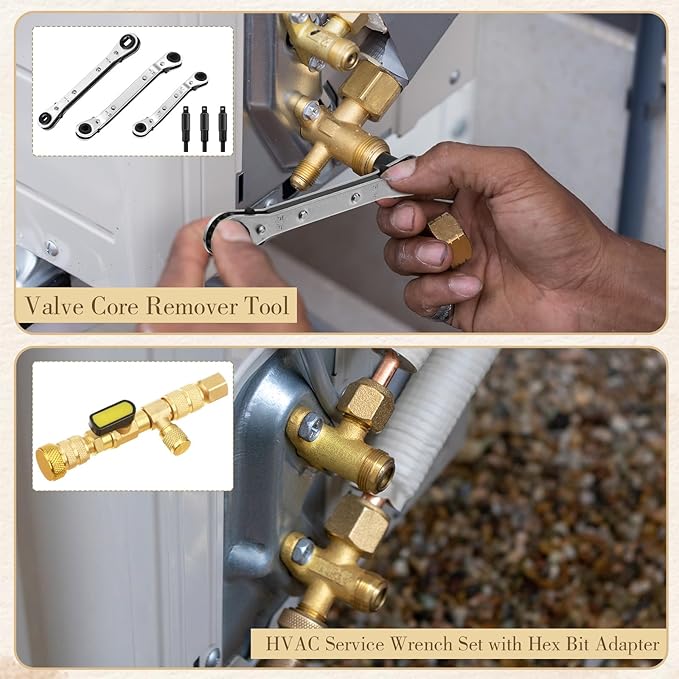 Valve Core Remover Tool

HVAC Service Wrench Set with Hex Bit Adapter