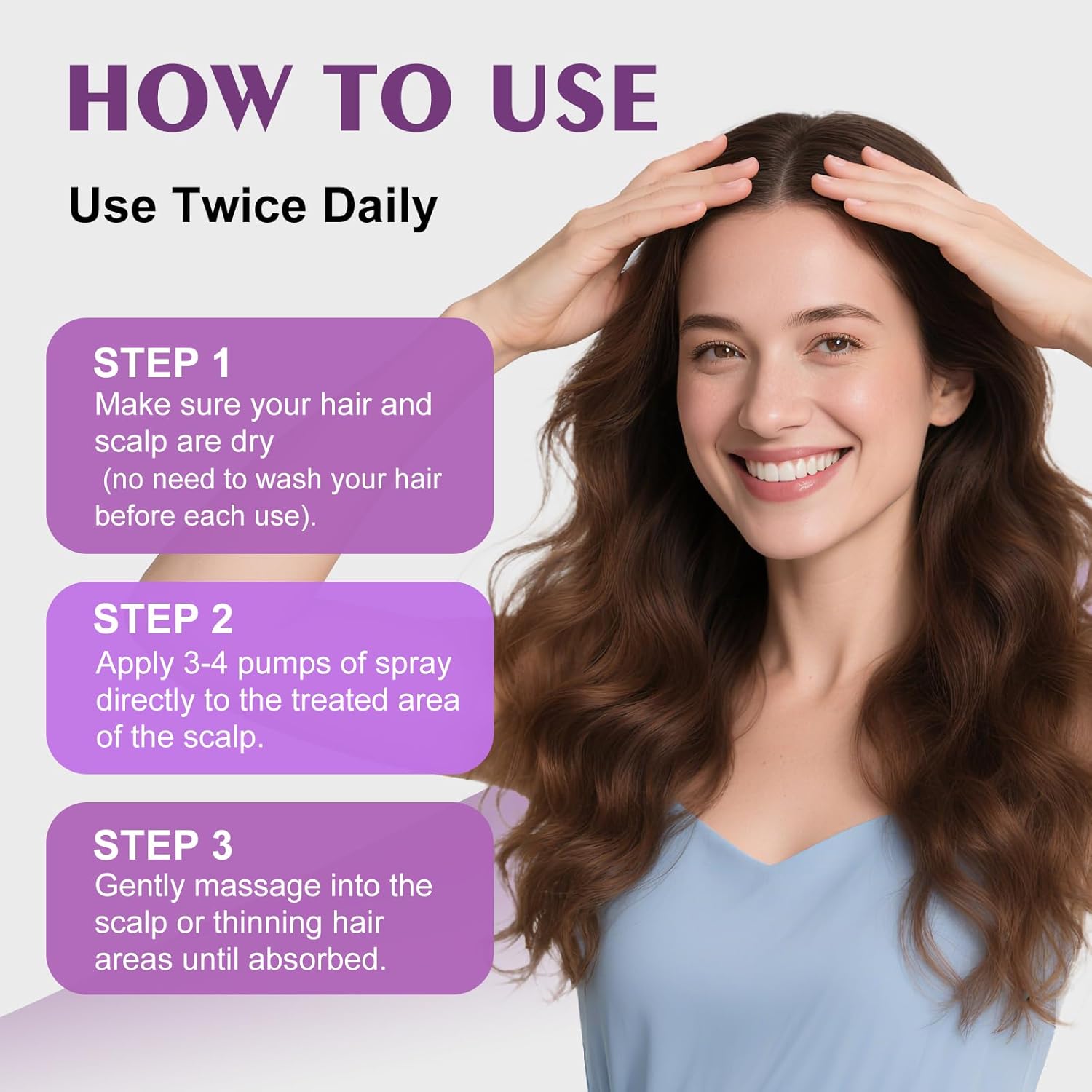 HOW TO USE

Use Twice Daily

STEP 1
Make sure your hair and scalp are dry (no need to wash your hair before each use).

STEP 2
Apply 3-4 pumps of spray directly to the treated area of the scalp.

STEP 3
Gently massage into the scalp or thinning hair areas until absorbed.