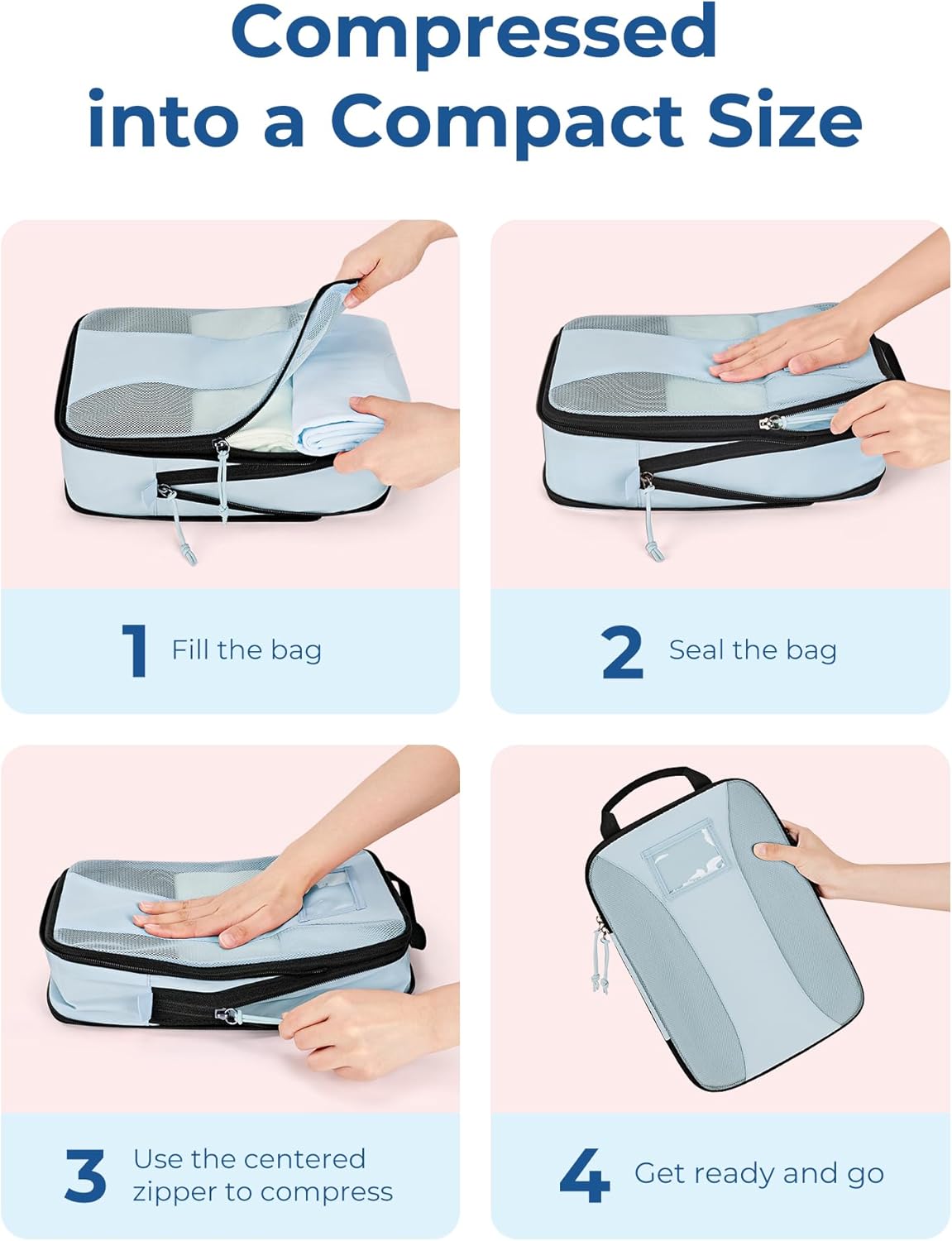 Compressed into a Compact Size

1 Fill the bag

2 Seal the bag

3 Use the centered zipper to compress

4 Get ready and go