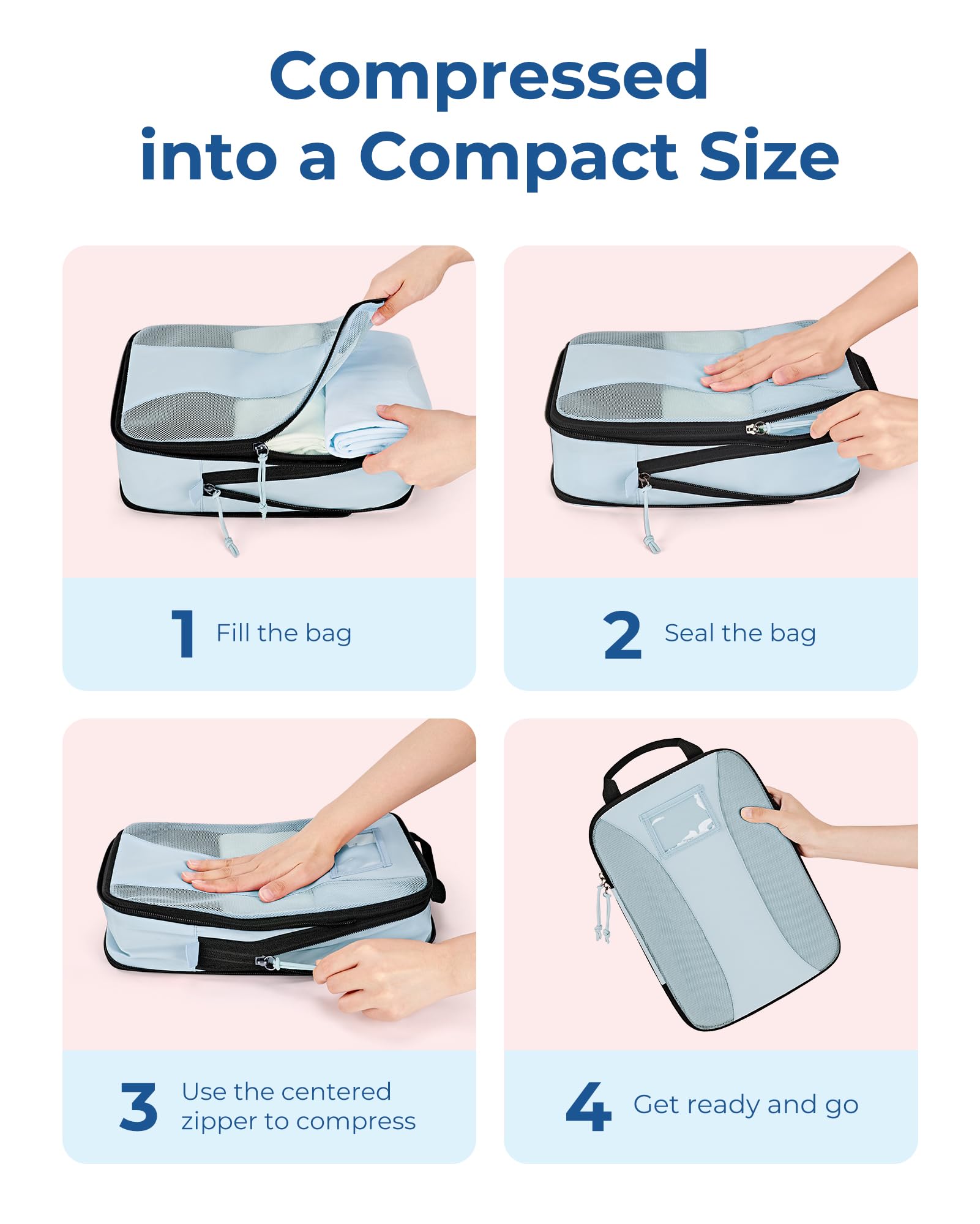 Compressed into a Compact Size

1 Fill the bag

2 Seal the bag

3 Use the centered zipper to compress

4 Get ready and go