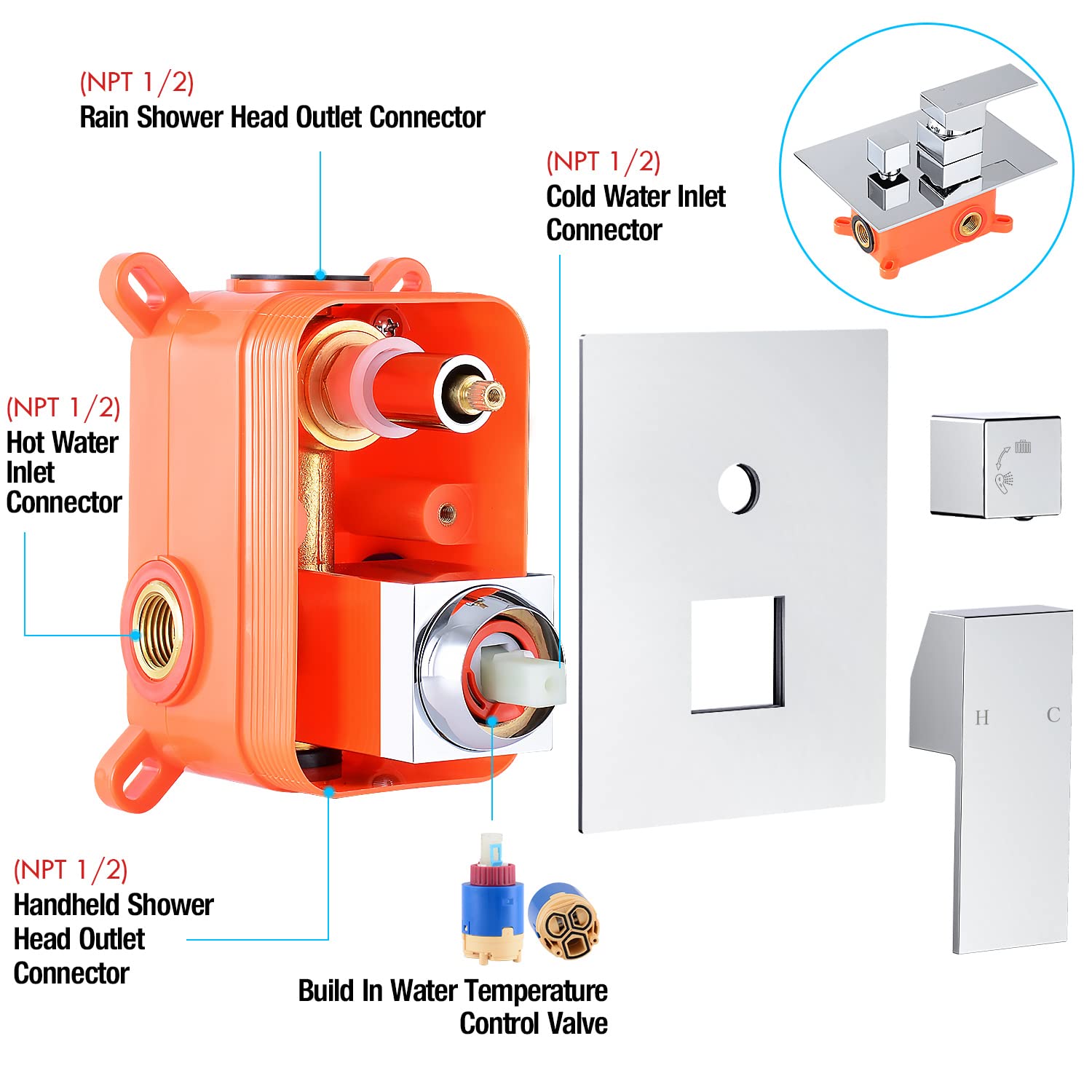 (NPT 1/2)
Rain Shower Head Outlet Connector

(NPT 1/2)
Cold Water Inlet Connector

(NPT 1/2)
Hot Water Inlet Connector

H C

(NPT 1/2)
Handheld Shower Head Outlet Connector

Build In Water Temperature Control Valve