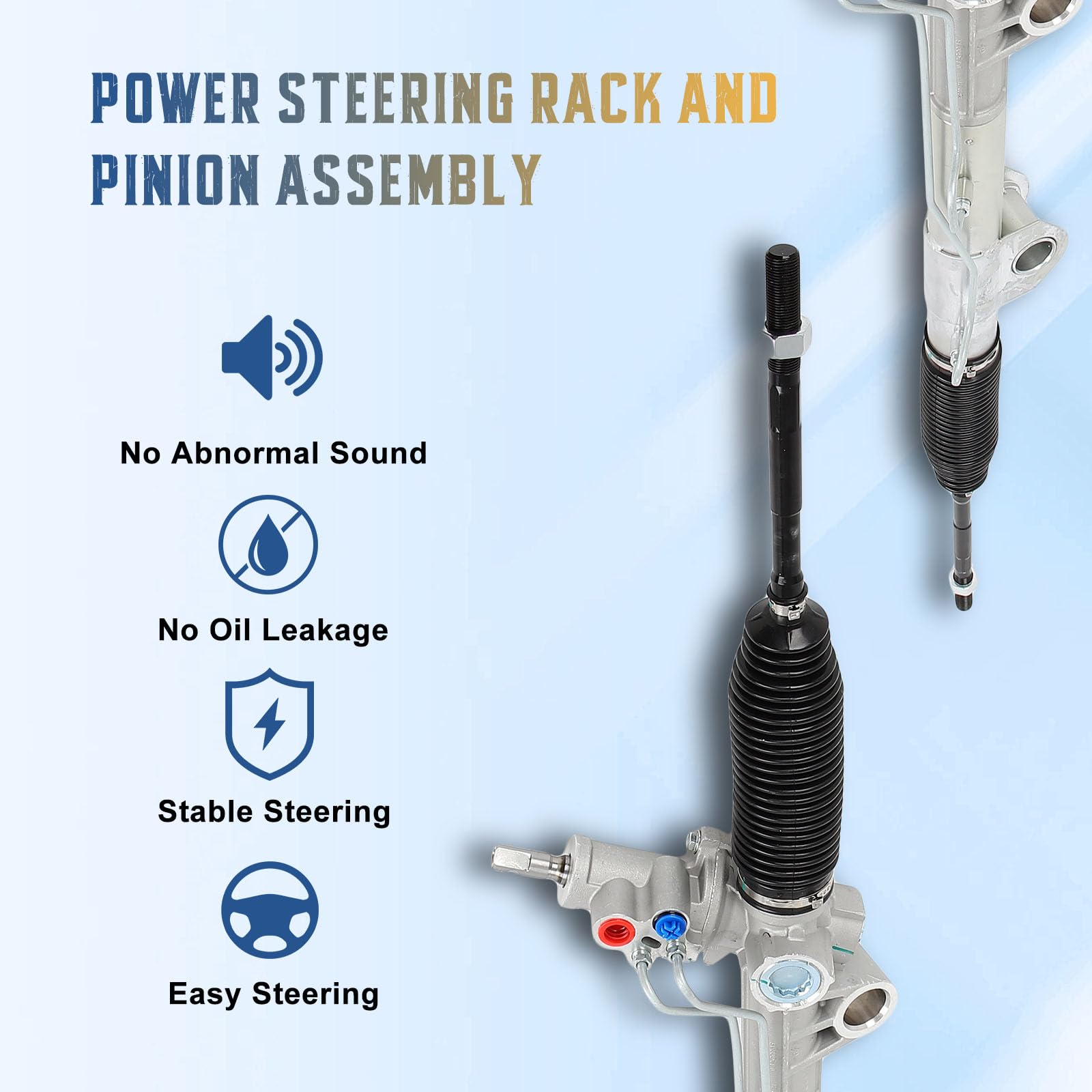 POWER STEERING RACK AND PINION ASSEMBLY

No Abnormal Sound

No Oil Leakage

Stable Steering

Easy Steering