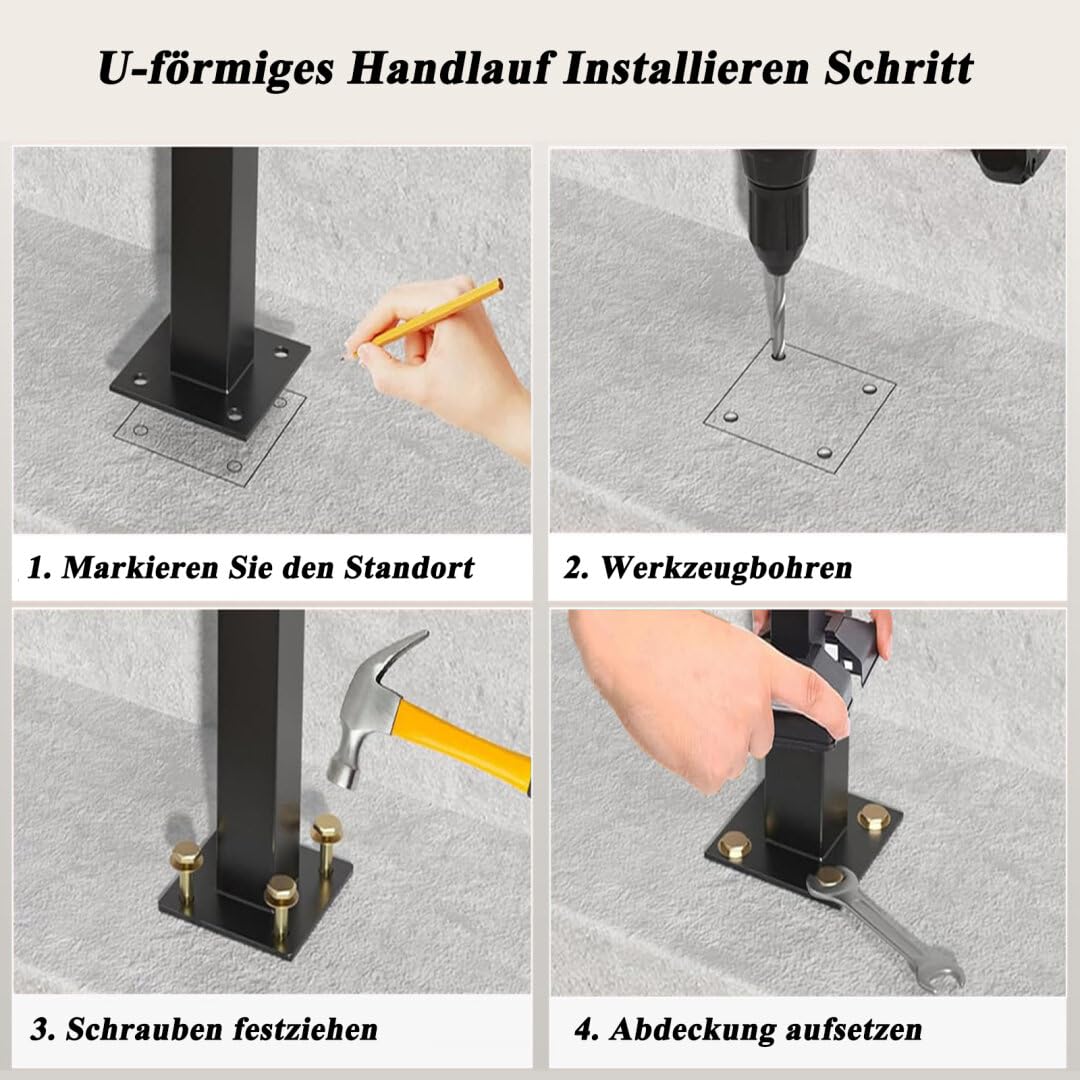 U-förmiges Handlauf Installieren Schritt

1. Markieren Sie den Standort

2. Werkzeugbohren

3. Schrauben festziehen

4. Abdeckung aufsetzen